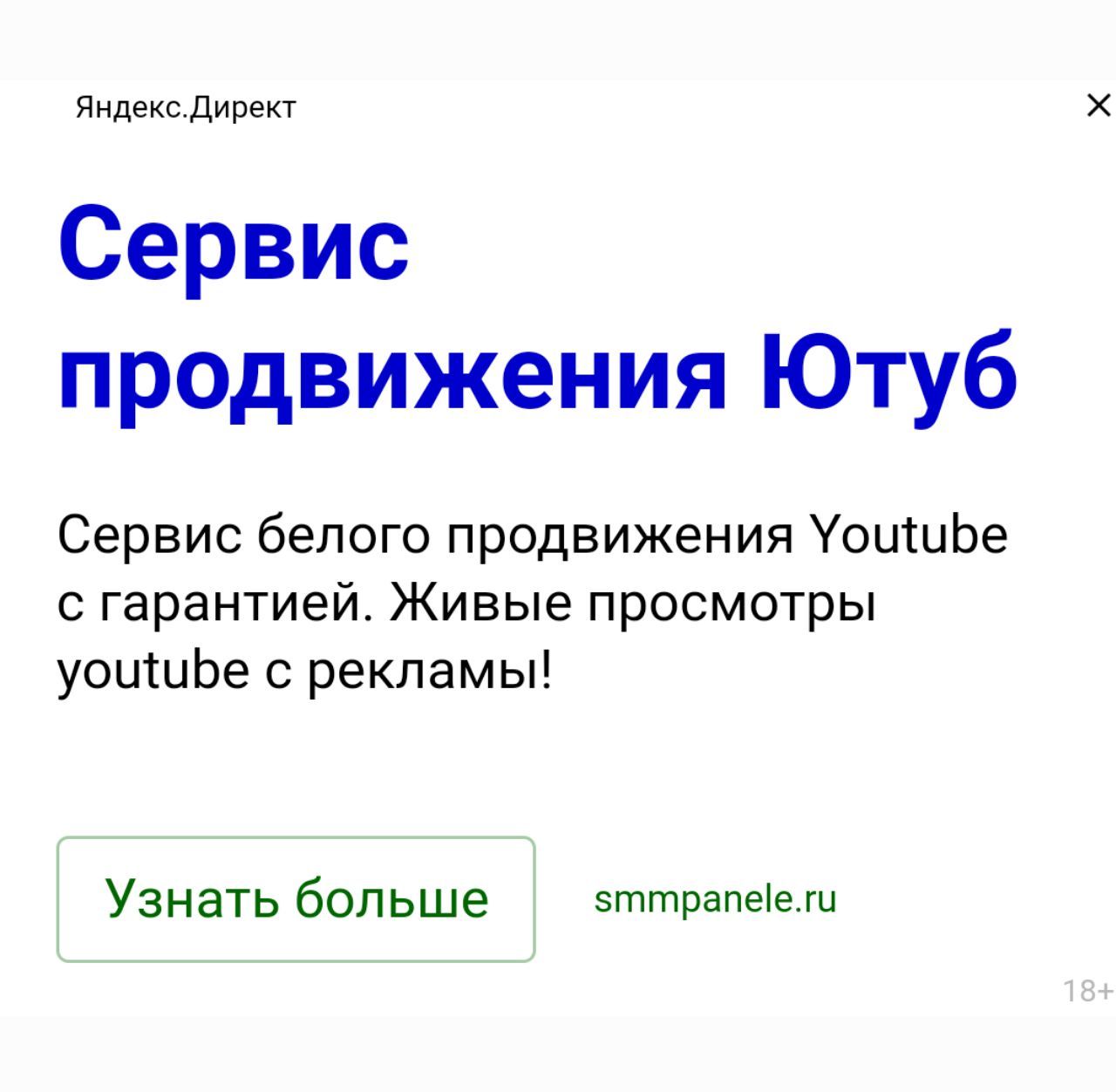 Яндекс.Директ

×

Сервис продвижения Ютуб

Сервис белого продвижения Youtube с гарантией. Живые просмотры youtube с рекламы!

Узнать больше

smmpanele.ru

18+