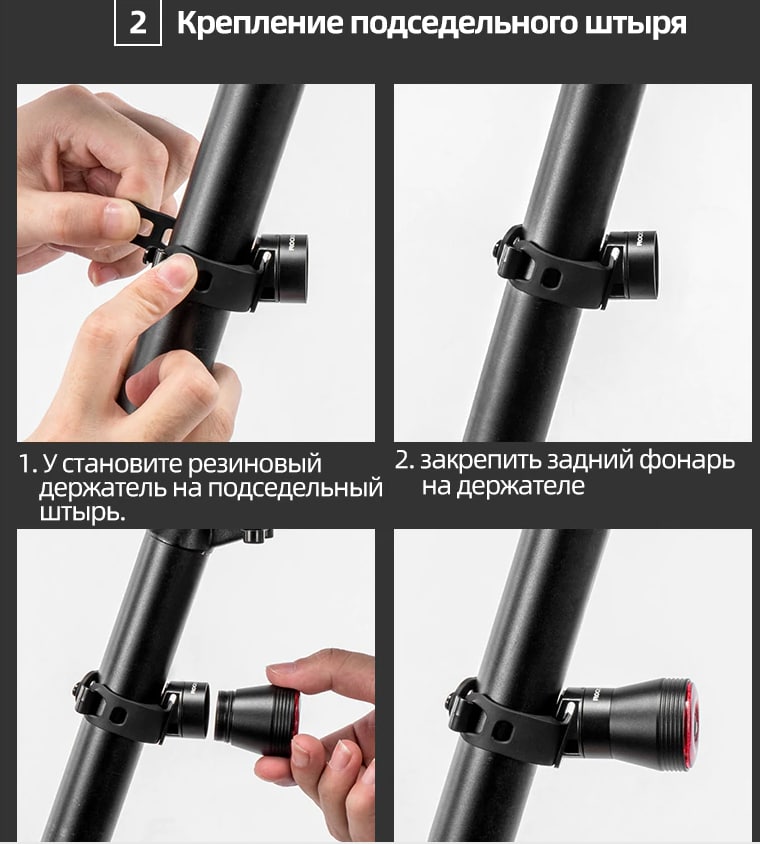 2 Крепление подседельного штыря

1. У становите резиновый держатель на подседельный штырь.

2. закрепить задний фонарь на держателе