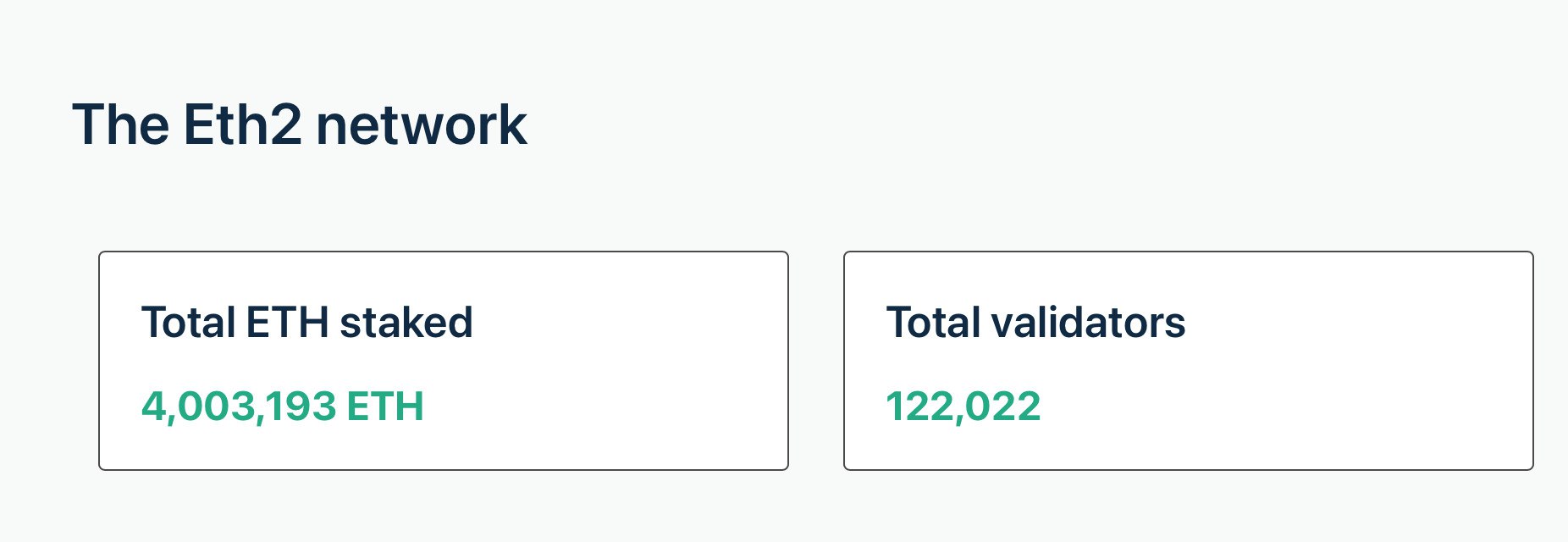 The Eth2 network

Total ETH staked

4,003,193 ETH

Total validators

122,022