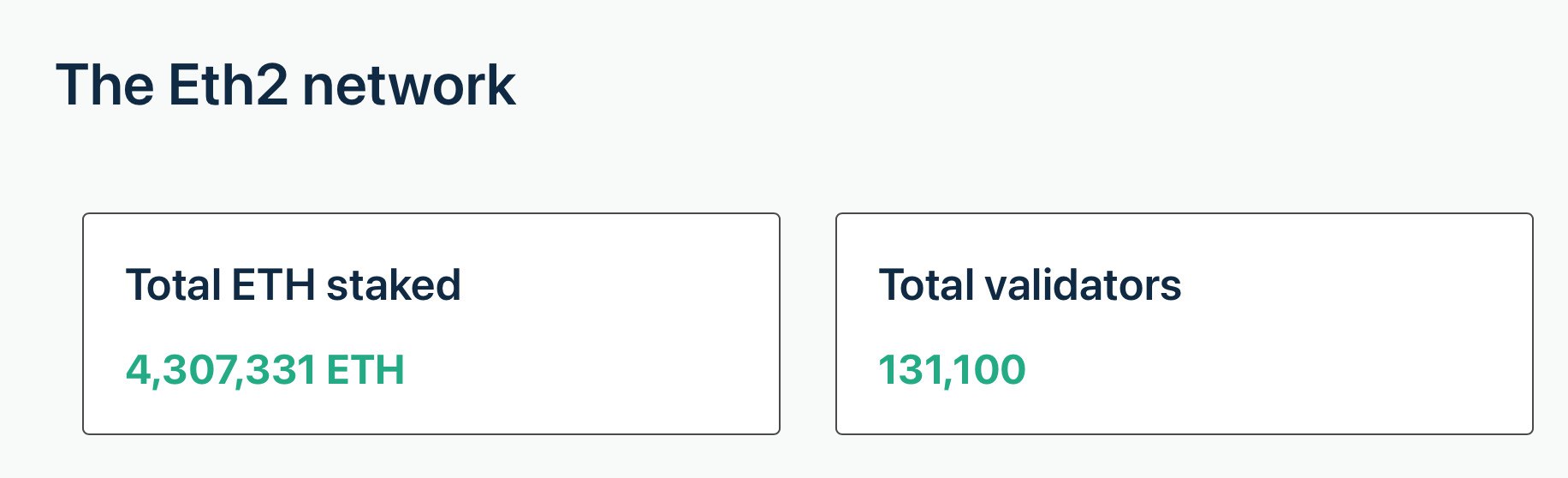 The Eth2 network

Total ETH staked

4,307,331 ETH

Total validators

131,100