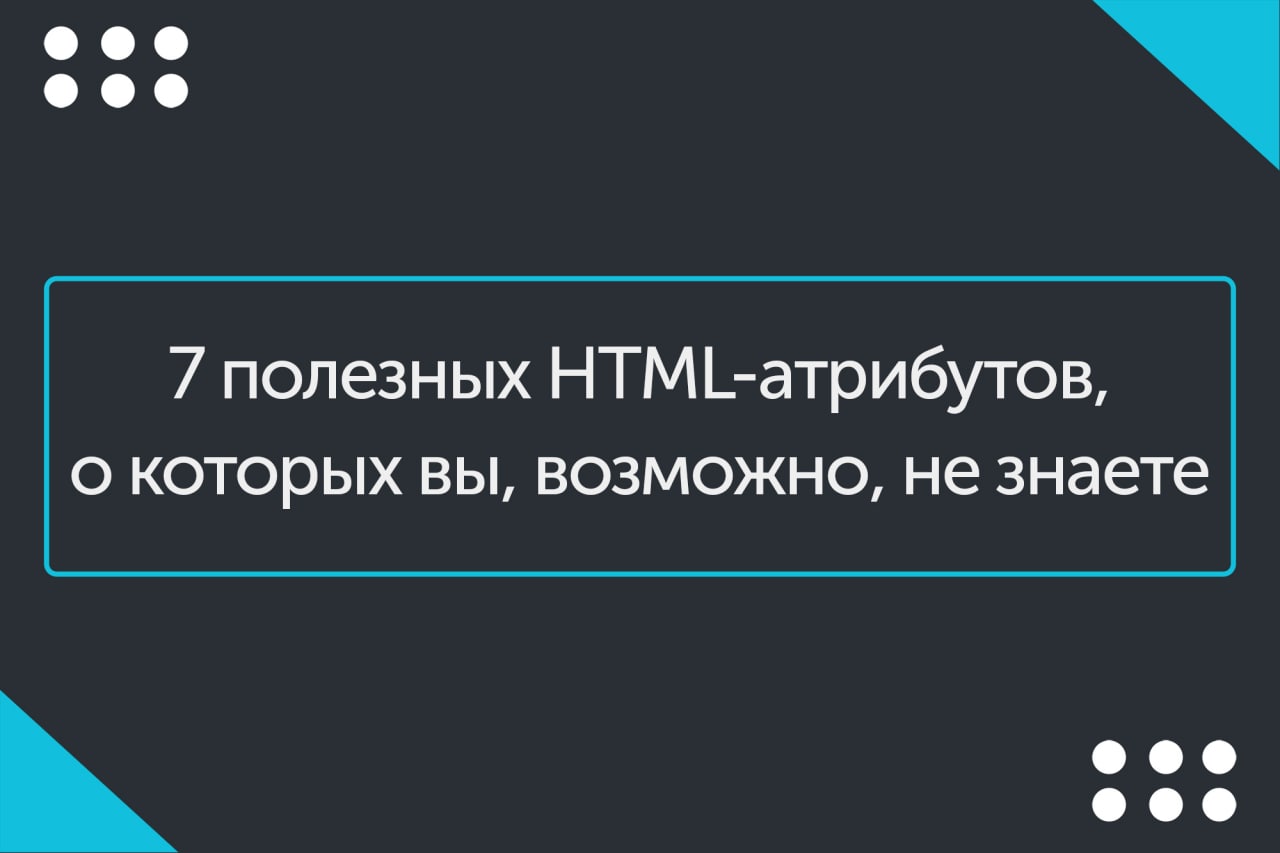 7 полезных HTML-атрибутов, о которых вы, возможно, не знаете