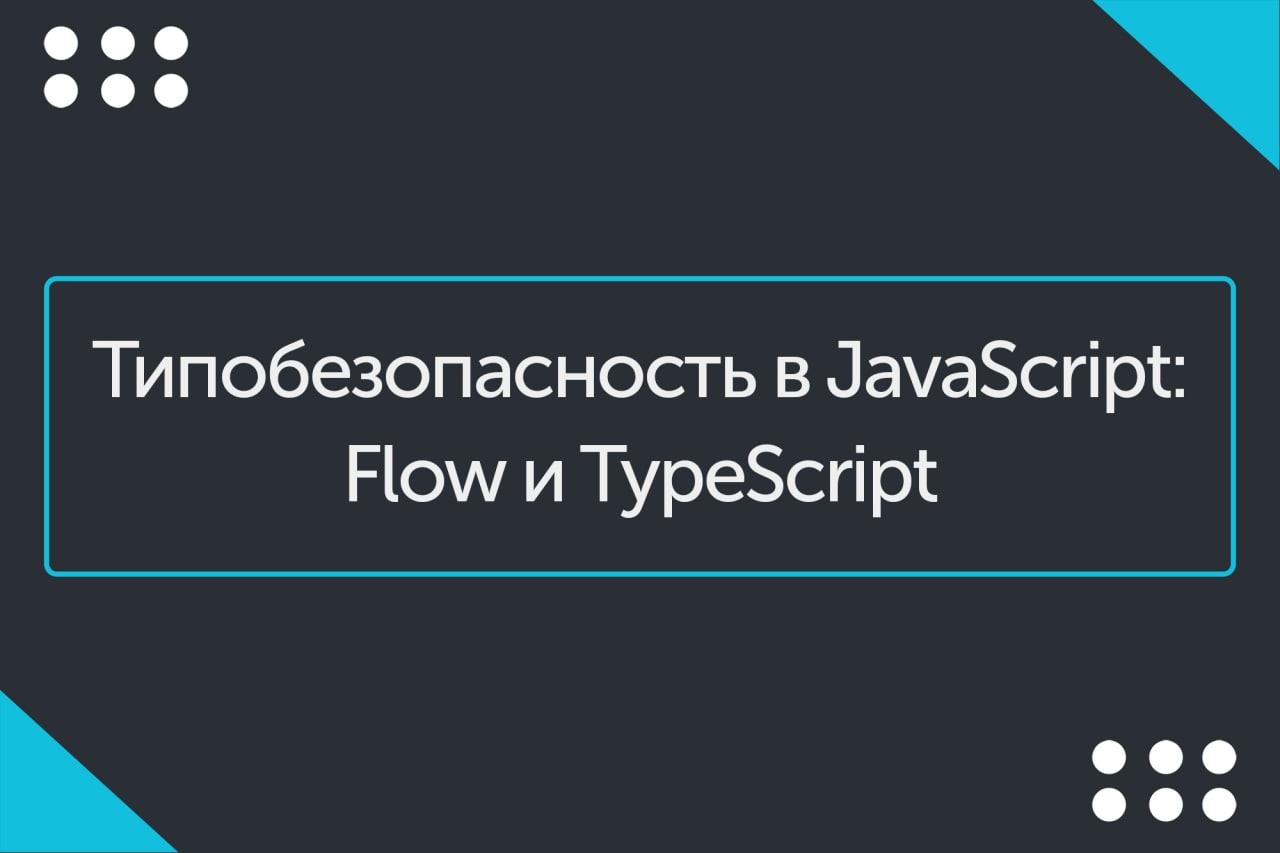 Типобезопасность в JavaScript: Flow и TypeScript