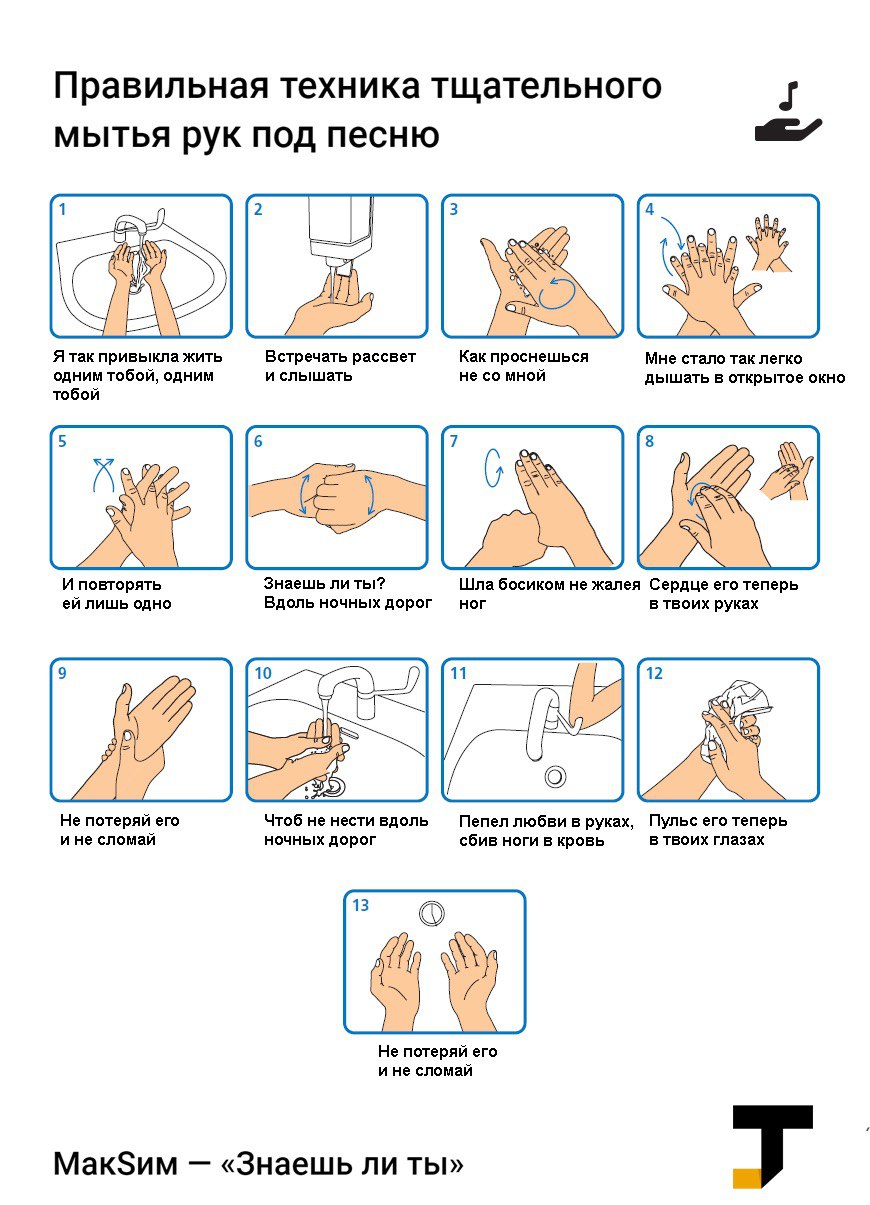 Правильная техника тщательного мытья рук под песню

1
Я так привыкла жить одним тобой, одним тобой

2
Встречать рассвет и слышать

3
Как проснешься не со мной

4
Мне стало так легко дышать в открытое окно

5
И повторять ей лишь одно

6
Знаешь ли ты? Вдоль ночных дорог

7
Шла босиком не жалея ног

8
Сердце его теперь в твоих руках

9
Не потеряй его и не сломай

10
Чтоб не нести вдоль ночных дорог

11
Пепел любви в руках, сбив ноги в кровь

12
Пульс его теперь в твоих глазах

13
Не потеряй его и не сломай

МакSим — «Знаешь ли ты»