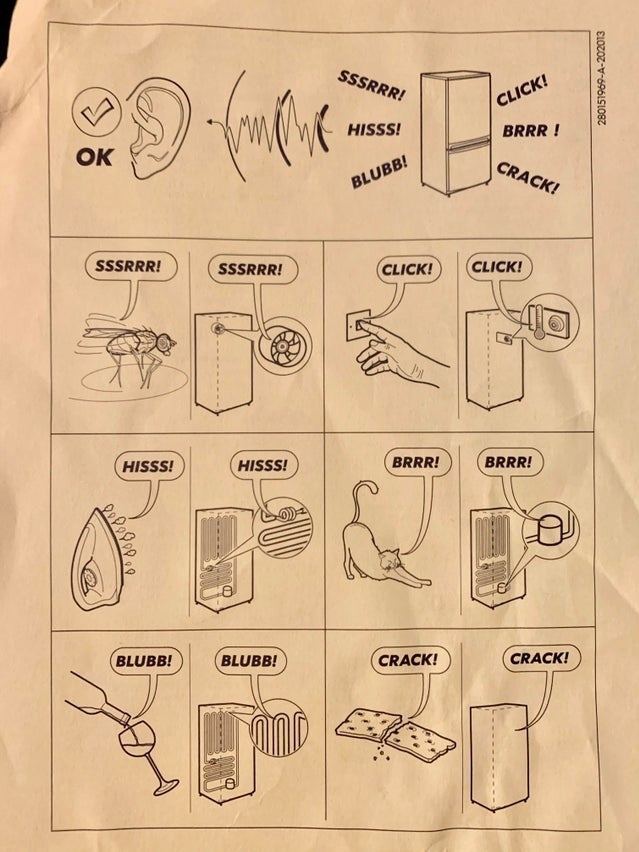 OK

SSSRRR!
HISSS!
BLUBB!

CLICK!
BRRR !
CRACK!

280151969-A-202013

SSSRRR!
SSSRRR!

CLICK!
CLICK!

HISSS!
HISSS!

BRRR!
BRRR!

BLUBB!
BLUBB!

CRACK!
CRACK!