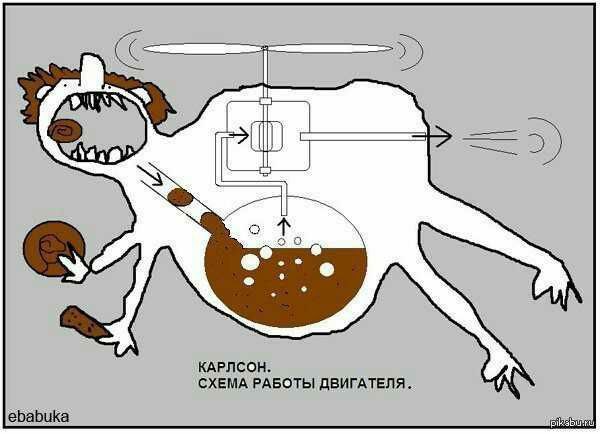 КАРЛСОН.
СХЕМА РАБОТЫ ДВИГАТЕЛЯ.

ebabuka

pikabu.ru