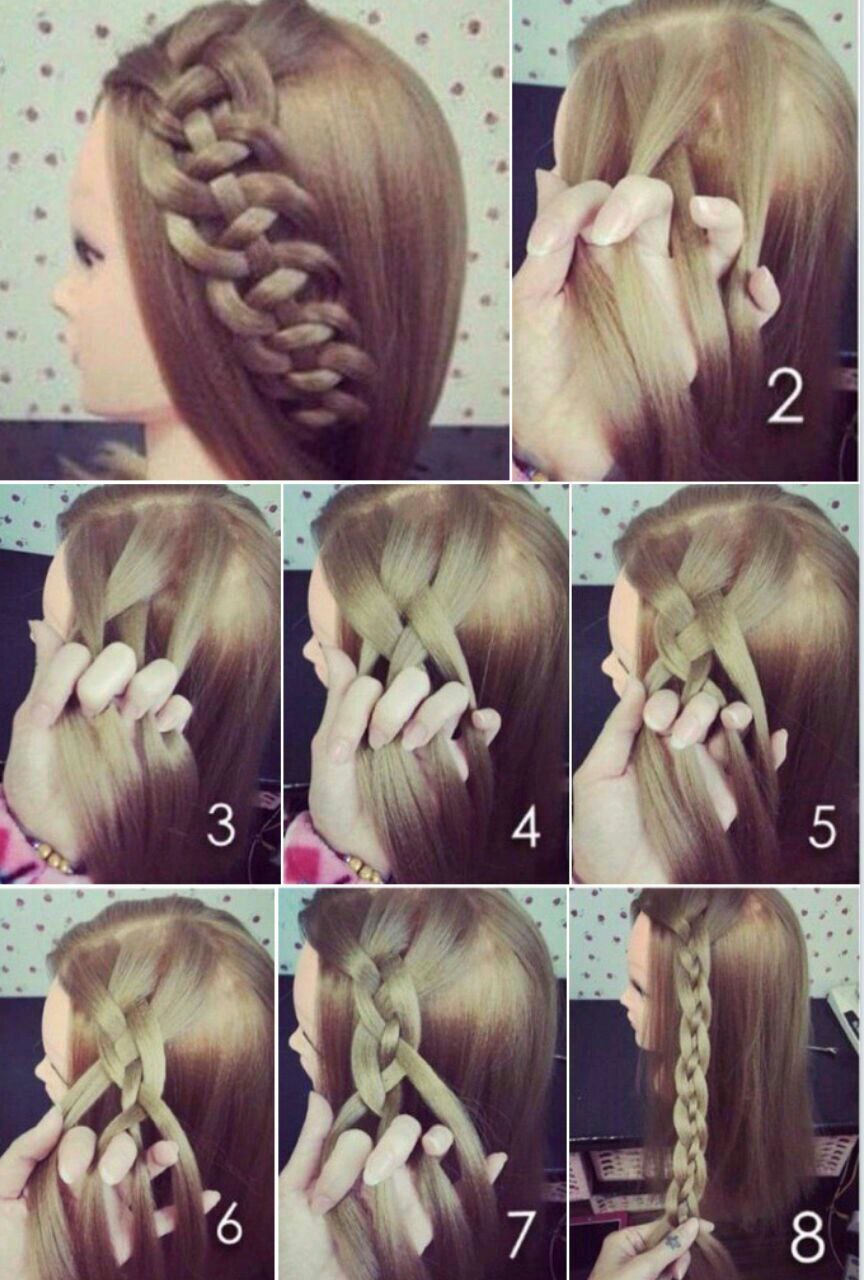 2

3

4

5

6

7

8