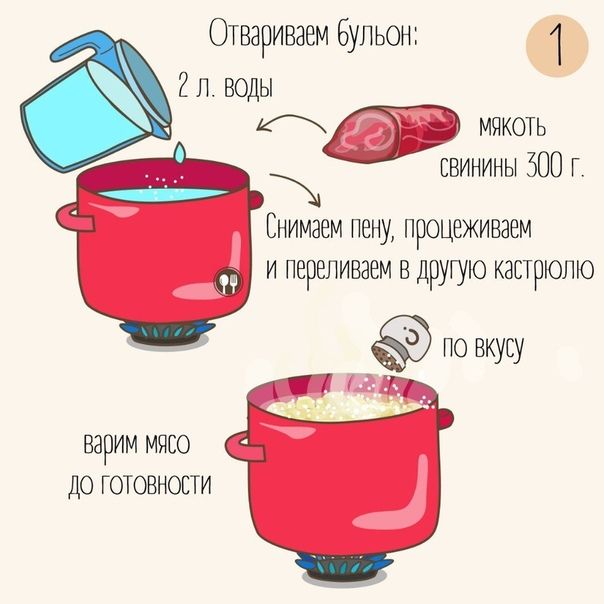 Отвариваем бульон:

1

2 л. воды

мякоть свинины 300 г.

Снимаем пену, процеживаем и переливаем в другую кастрюлю

по вкусу

варим мясо до готовности