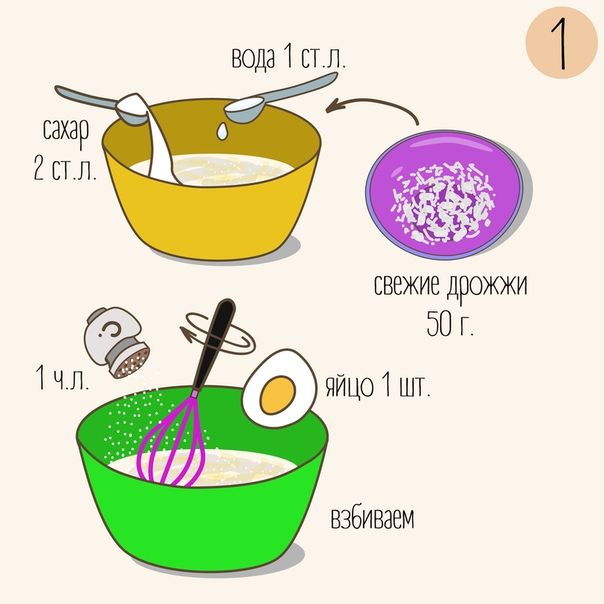 1

вода 1 ст.л.

сахар 2 ст.л.

свежие дрожжи 50 г.

С

1 ч.л.

яйцо 1 шт.

взбиваем