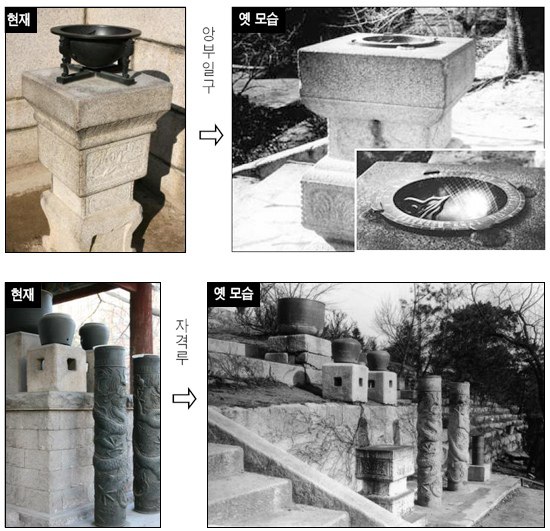 현재

앙부일구

옛 모습

현재

자격루

옛 모습