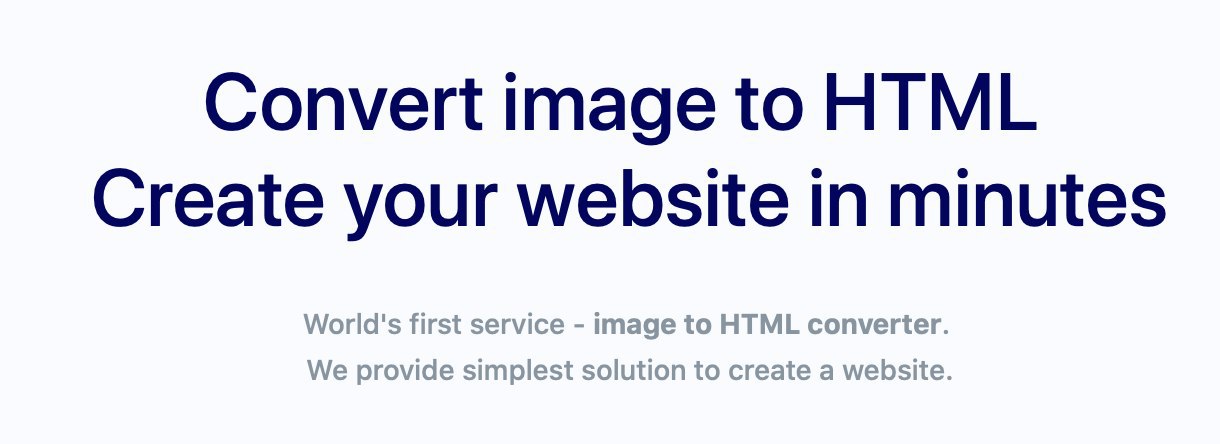 Convert image to HTML
Create your website in minutes

World's first service - image to HTML converter.
We provide simplest solution to create a website.