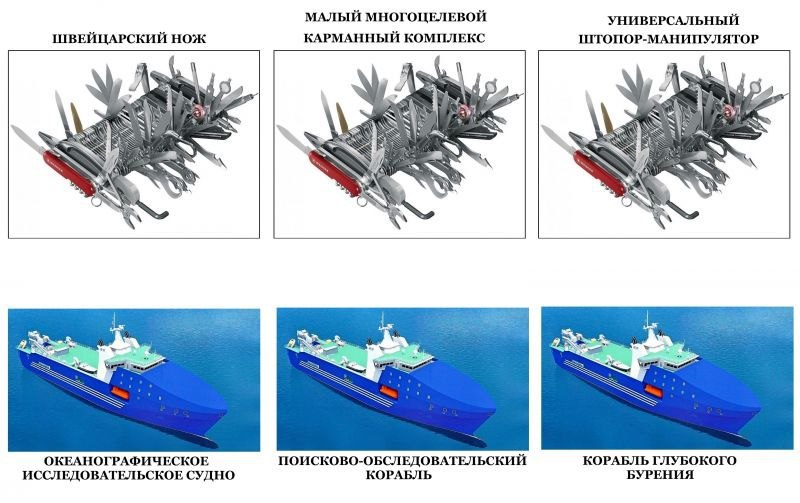 ШВЕЙЦАРСКИЙ НОЖ

МАЛЫЙ МНОГОЦЕЛЕВОЙ КАРМАННЫЙ КОМПЛЕКС

УНИВЕРСАЛЬНЫЙ ШТОПОР-МАНИПУЛЯТОР

ОКЕАНОГРАФИЧЕСКОЕ ИССЛЕДОВАТЕЛЬСКОЕ СУДНО

ПОИСКОВО-ОБСЛЕДОВАТЕЛЬСКИЙ КОРАБЛЬ

КОРАБЛЬ ГЛУБОКОГО БУРЕНИЯ