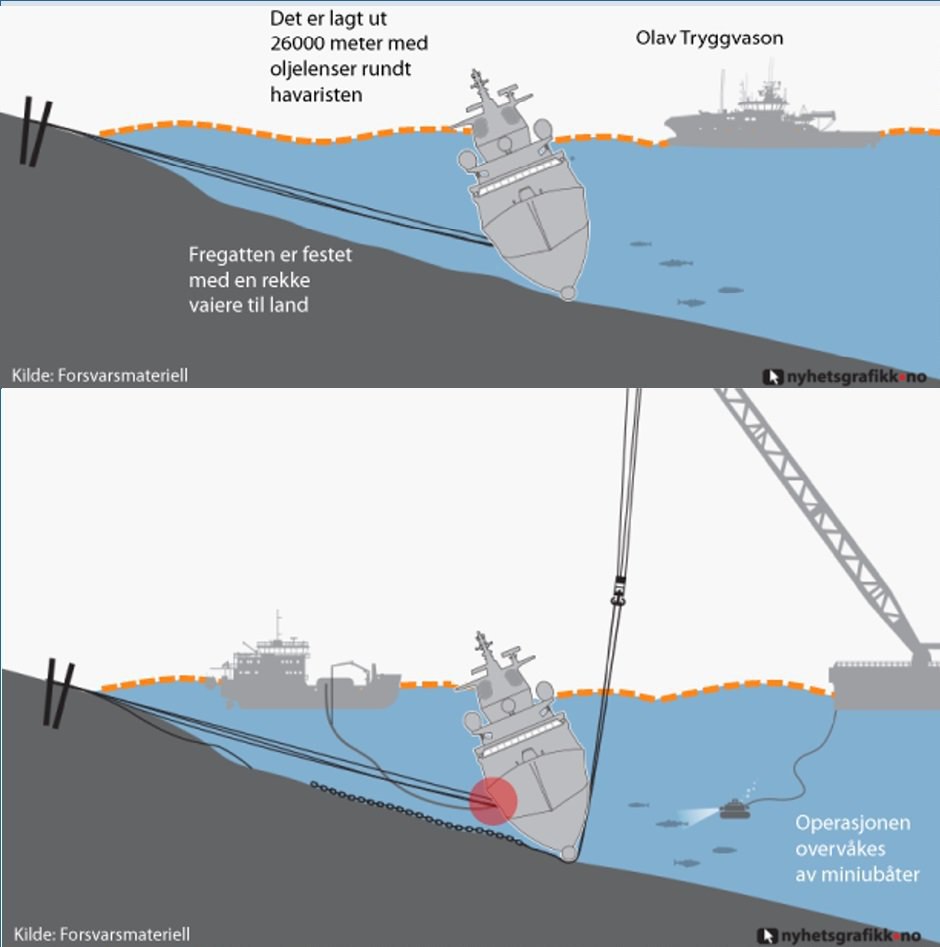 Det er lagt ut 26000 meter med oljelenser rundt havaristen

Olav Tryggvason

Fregatten er festet med en rekke vaiere til land

Kilde: Forsvarsmateriell

nyhetsgrafikk.no

Operasjonen overvåkes av miniubåter

Kilde: Forsvarsmateriell

nyhetsgrafikk.no