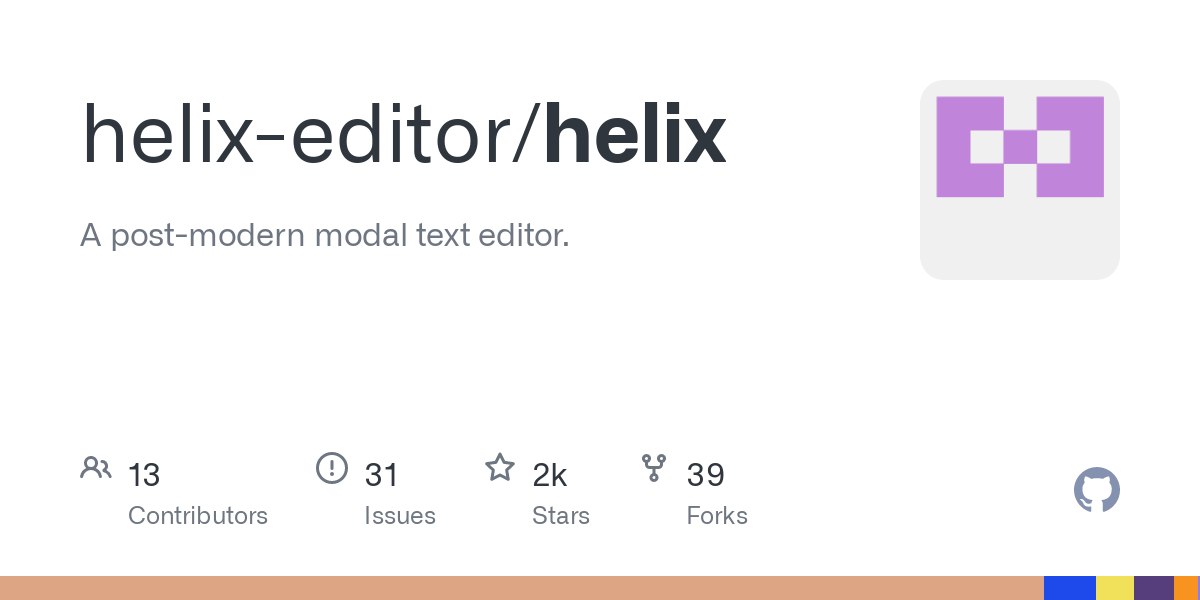 helix-editor/helix

A post-modern modal text editor.

13
Contributors

31
Issues

2k
Stars

39
Forks