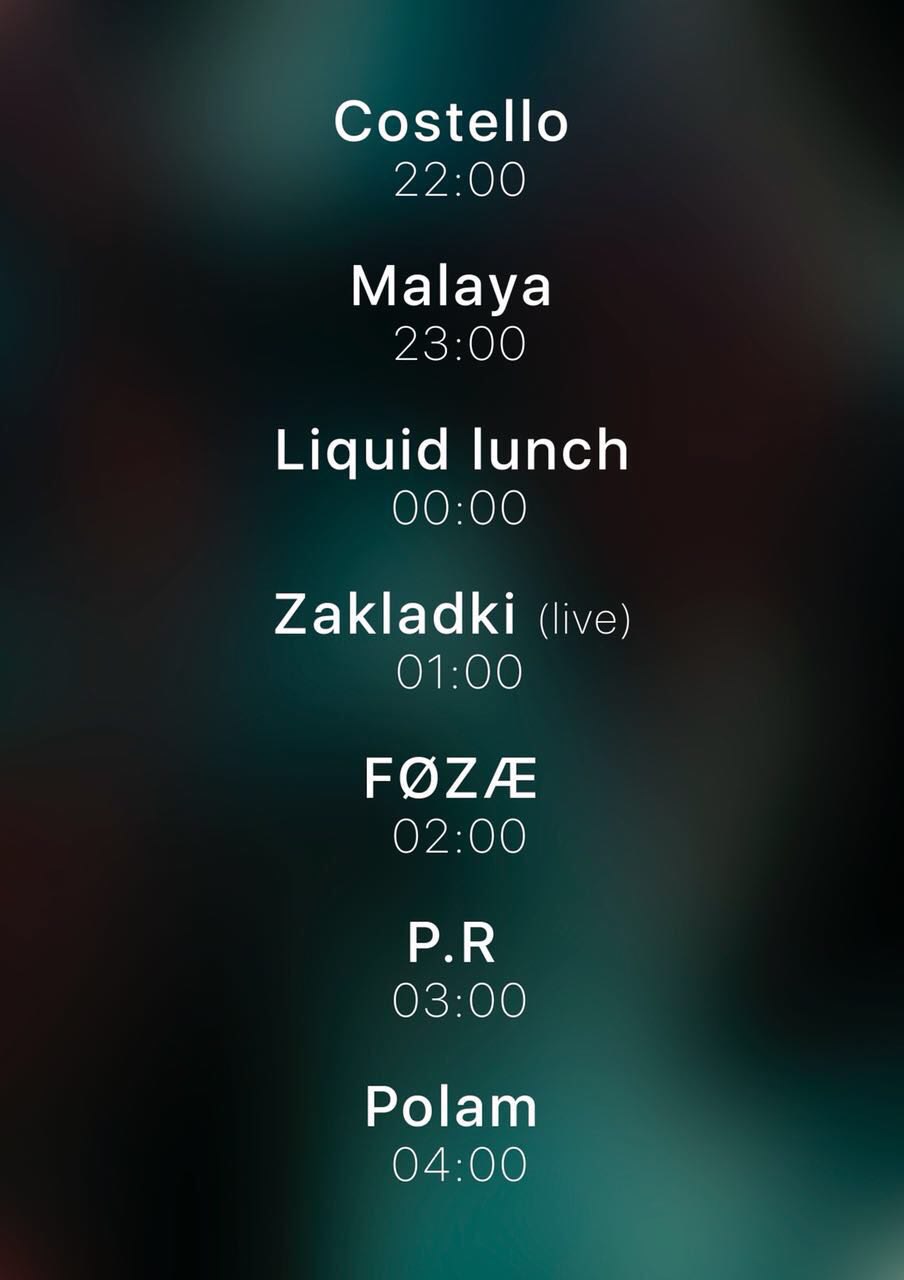 Costello
22:00

Malaya
23:00

Liquid lunch
00:00

Zakladki (live)
01:00

FØZÆ
02:00

P.R
03:00

Polam
04:00