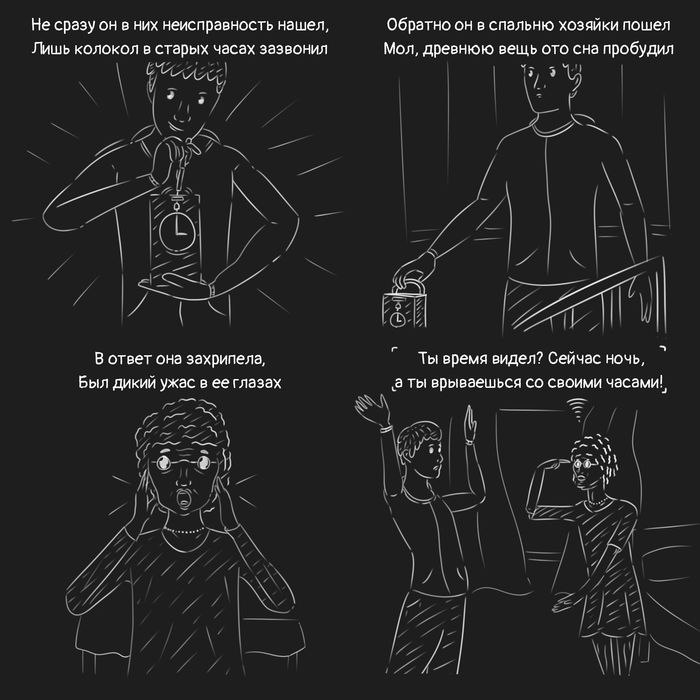 Не сразу он в них неисправность нашел,
Лишь колокол в старых часах зазвонил

Обратно он в спальню хозяйки пошел
Мол, древнюю вещь ото сна пробудил

В ответ она захрипела,
Был дикий ужас в ее глазах

Ты время видел? Сейчас ночь,
а ты врываешься со своими часами!