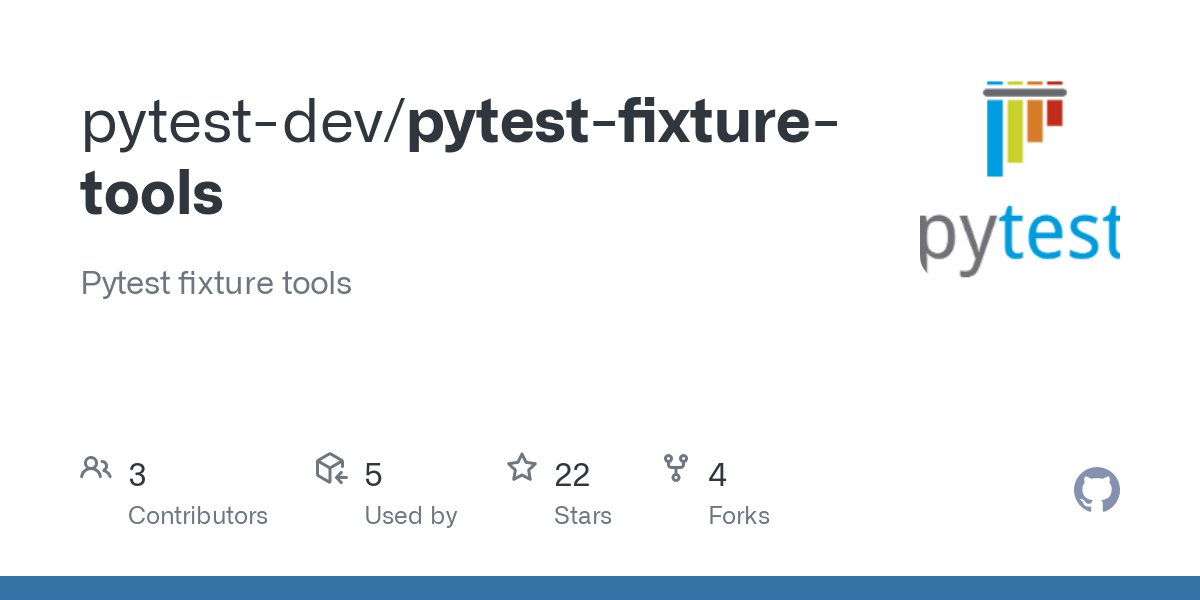 pytest-dev/pytest-fixture-tools

Pytest fixture tools

pytest

3
Contributors

5
Used by

22
Stars

4
Forks