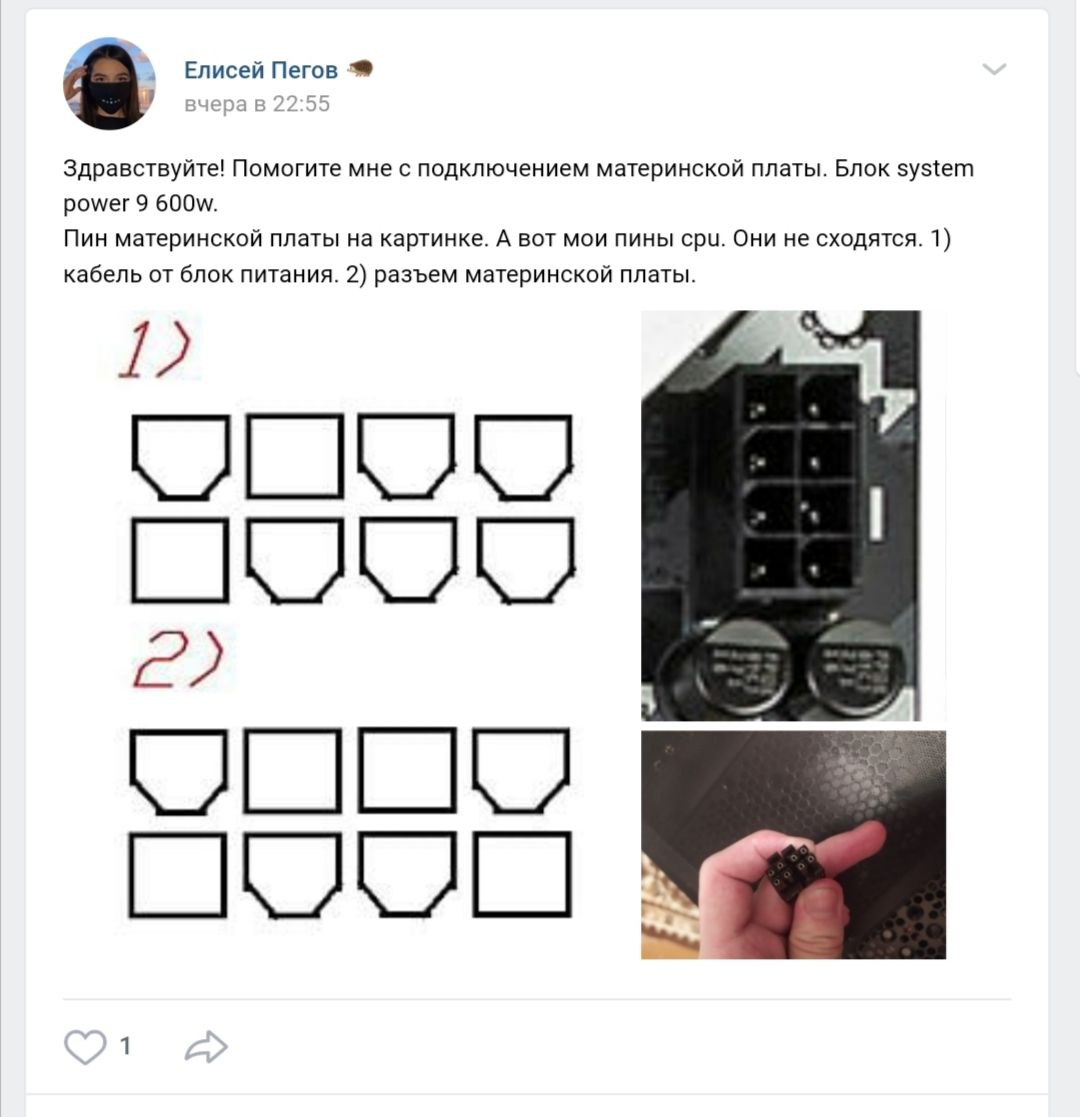 Елисей Пегов
вчера в 22:55

Здравствуйте! Помогите мне с подключением материнской платы. Блок system power 9 600w.
Пин материнской платы на картинке. А вот мои пины cpu. Они не сходятся. 1) кабель от блок питания. 2) разъем материнской платы.

1)

2)

1