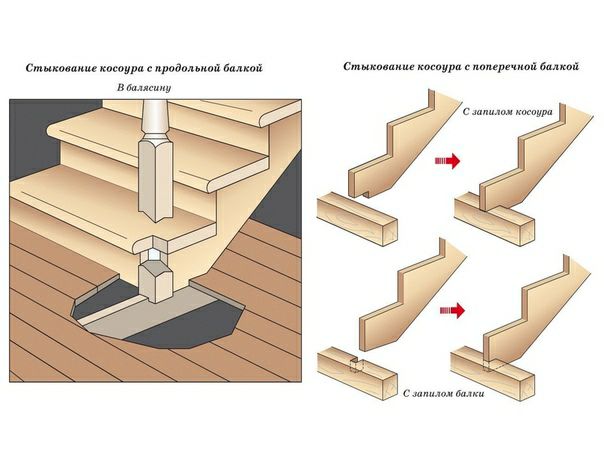 Стыкование косоура с продольной балкой

В балясину

Стыкование косоура с поперечной балкой

С запилом косоура

С запилом балки