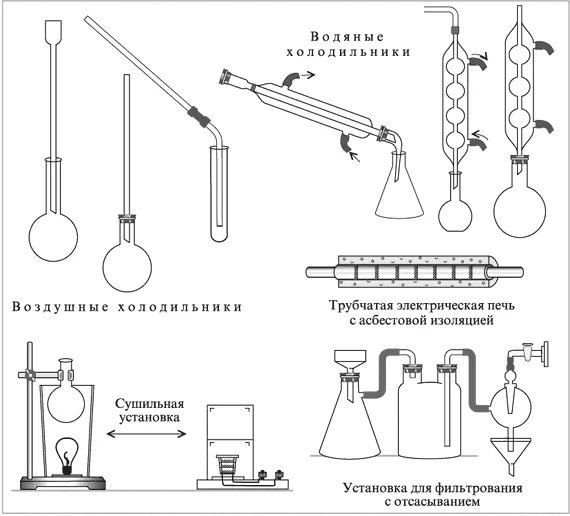 Водяные холодильники

Воздушные холодильники

Трубчатая электрическая печь с асбестовой изоляцией

Сушильная установка

Установка для фильтрования с отсасыванием