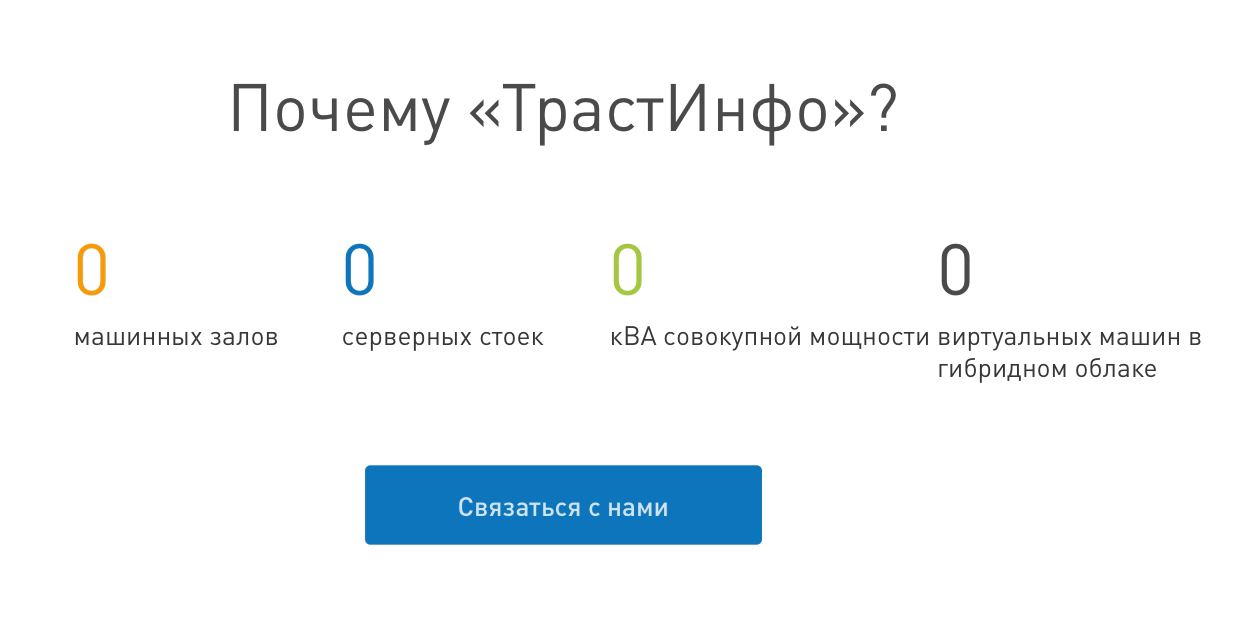 Почему «ТрастИнфо»?

0
машинных залов

0
серверных стоек

0
кВА совокупной мощности

0
виртуальных машин в гибридном облаке

Связаться с нами