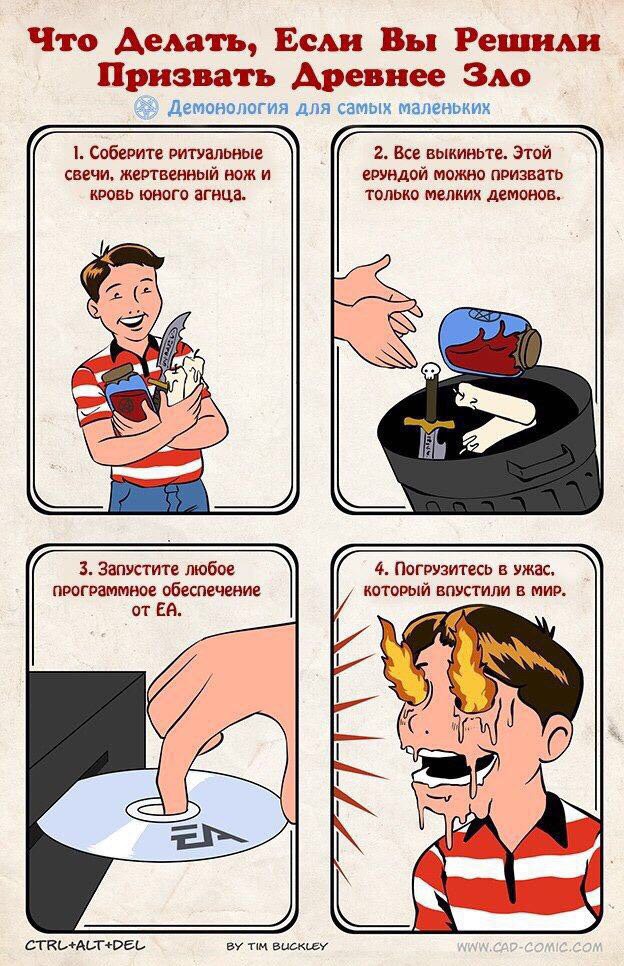 Что Делать, Если Вы Решили Призвать Древнее Зло

Демонология для самых маленьких

1. Соберите ритуальные свечи, жертвенный нож и кровь юного агнца.

2. Все выкиньте. Этой ерундой можно призвать только мелких демонов.

3. Запустите любое программное обеспечение от EA.

EA

4. Погрузитесь в ужас, который впустили в мир.

CTRL+ALT+DEL

BY TIM BUCKLEY

WWW.CAD-COMIC.COM