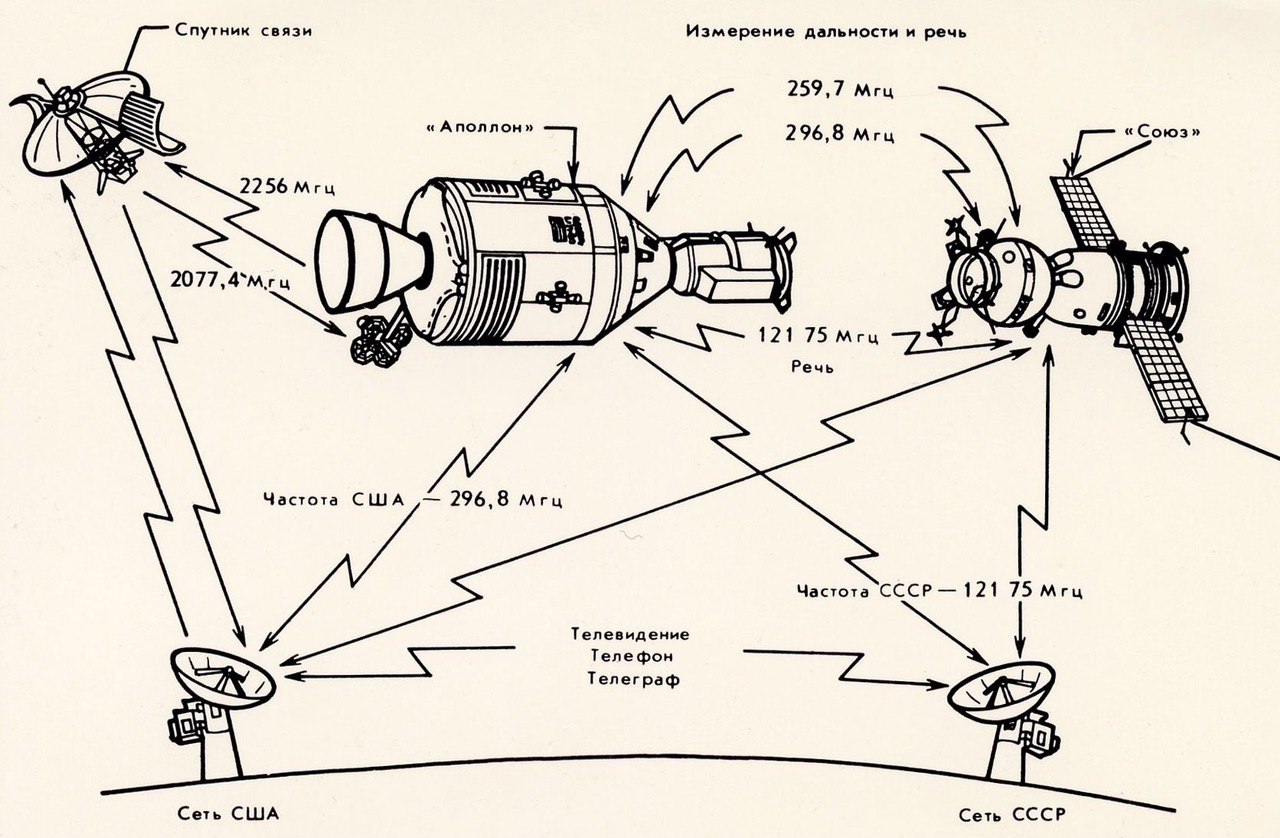 Спутник связи

Измерение дальности и речь

259,7 Мгц

296,8 Мгц

«Аполлон»

«Союз»

2256 Мгц

2077,4 Мгц

121 75 Мгц

Речь

Частота США — 296,8 Мгц

Частота СССР — 121 75 Мгц

Телевидение
Телефон
Телеграф

Сеть США

Сеть СССР