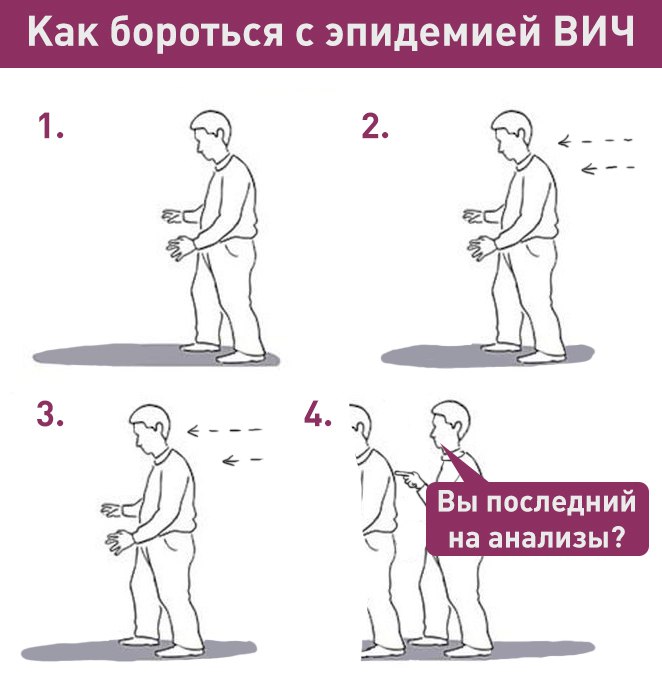 Как бороться с эпидемией ВИЧ

1.

2.

3.

4.

Вы последний на анализы?