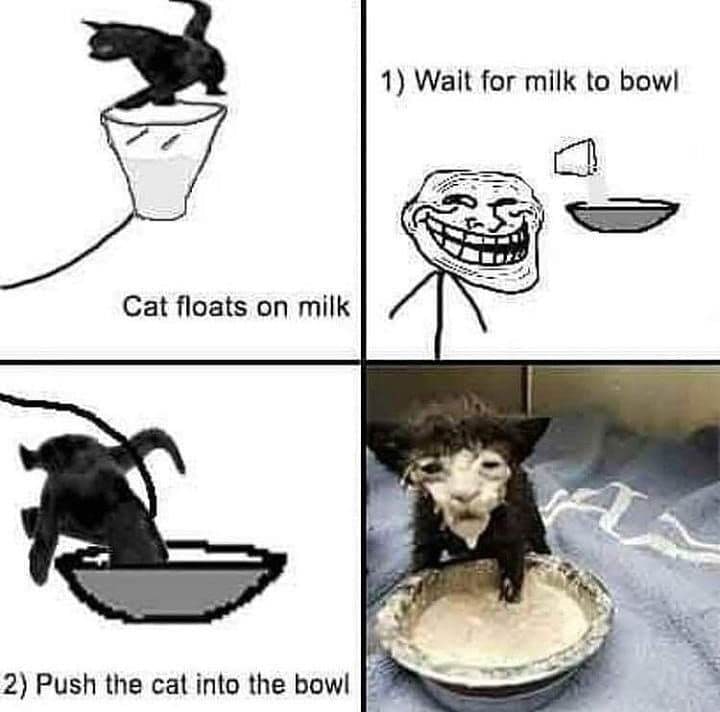 Cat floats on milk

1) Wait for milk to bowl

2) Push the cat into the bowl