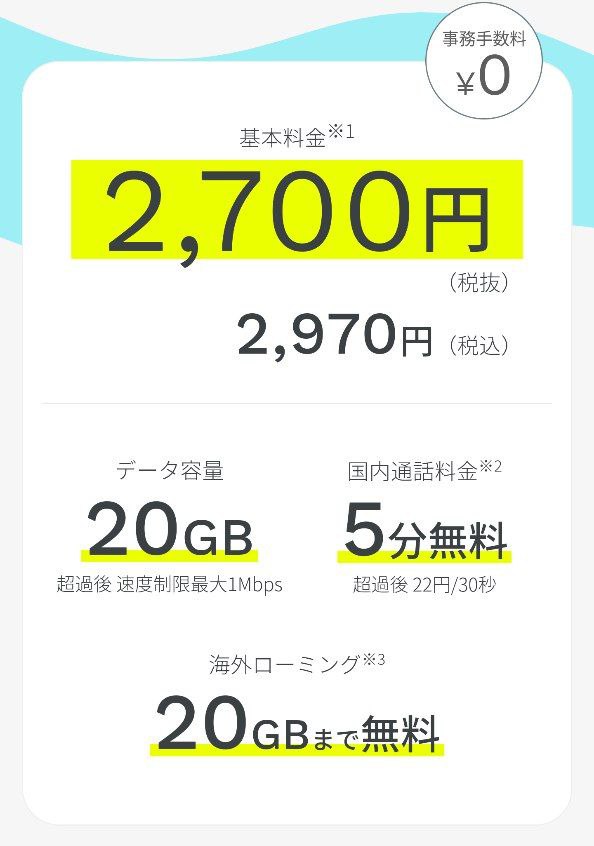 事務手数料
¥0

基本料金※1

2,700円
（税抜）

2,970円（税込）

データ容量
20GB
超過後 速度制限最大1Mbps

国内通話料金※2
5分無料
超過後 22円/30秒

海外ローミング※3
20GBまで無料