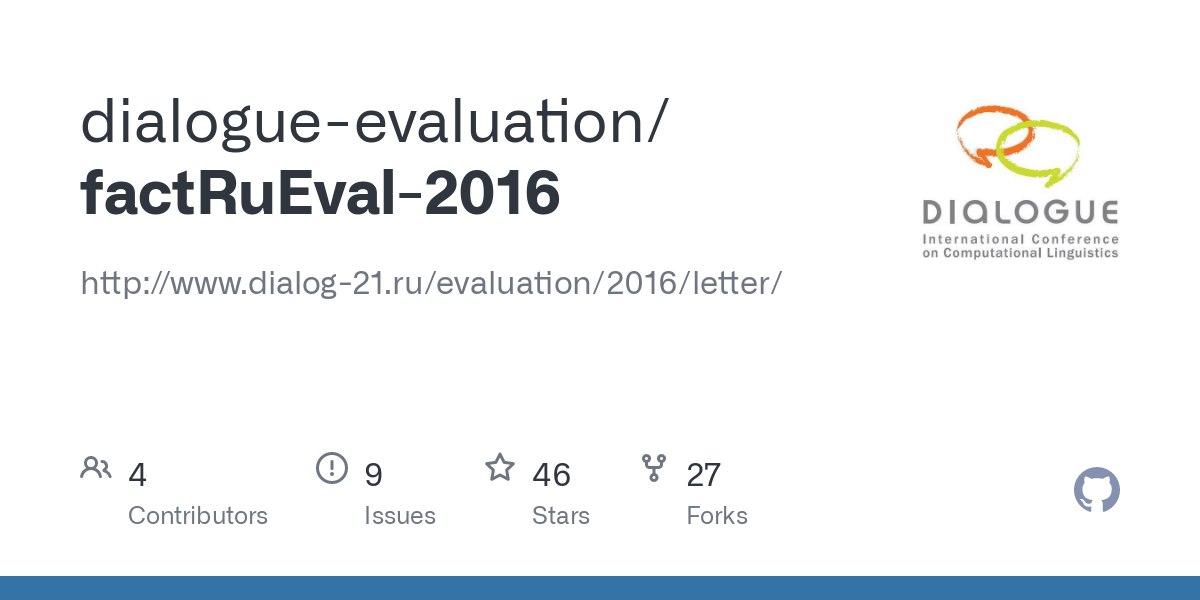 dialogue-evaluation/
factRuEval-2016

http://www.dialog-21.ru/evaluation/2016/letter/

DIALOGUE
International Conference
on Computational Linguistics

4
Contributors

9
Issues

46
Stars

27
Forks