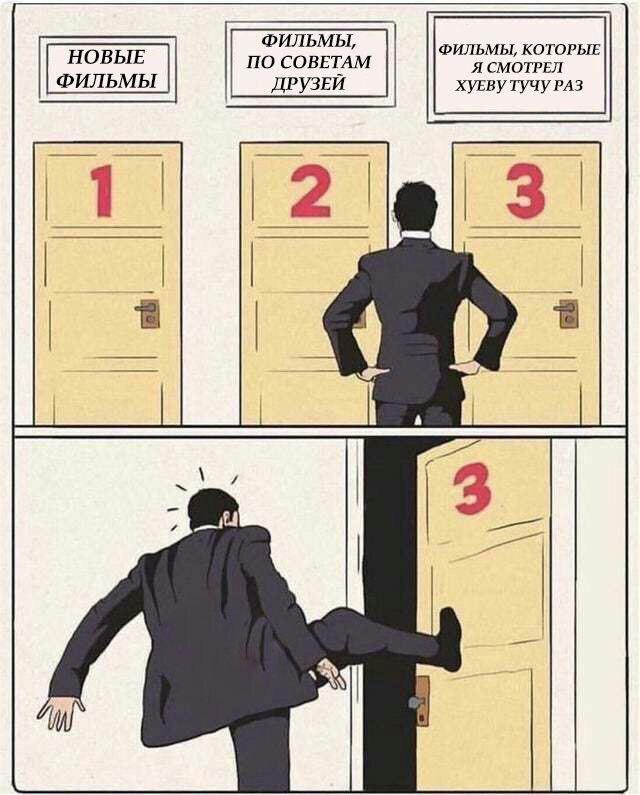 НОВЫЕ ФИЛЬМЫ

ФИЛЬМЫ, ПО СОВЕТАМ ДРУЗЕЙ

ФИЛЬМЫ, КОТОРЫЕ Я СМОТРЕЛ ХУЕВУ ТУЧУ РАЗ

1

2

3

3