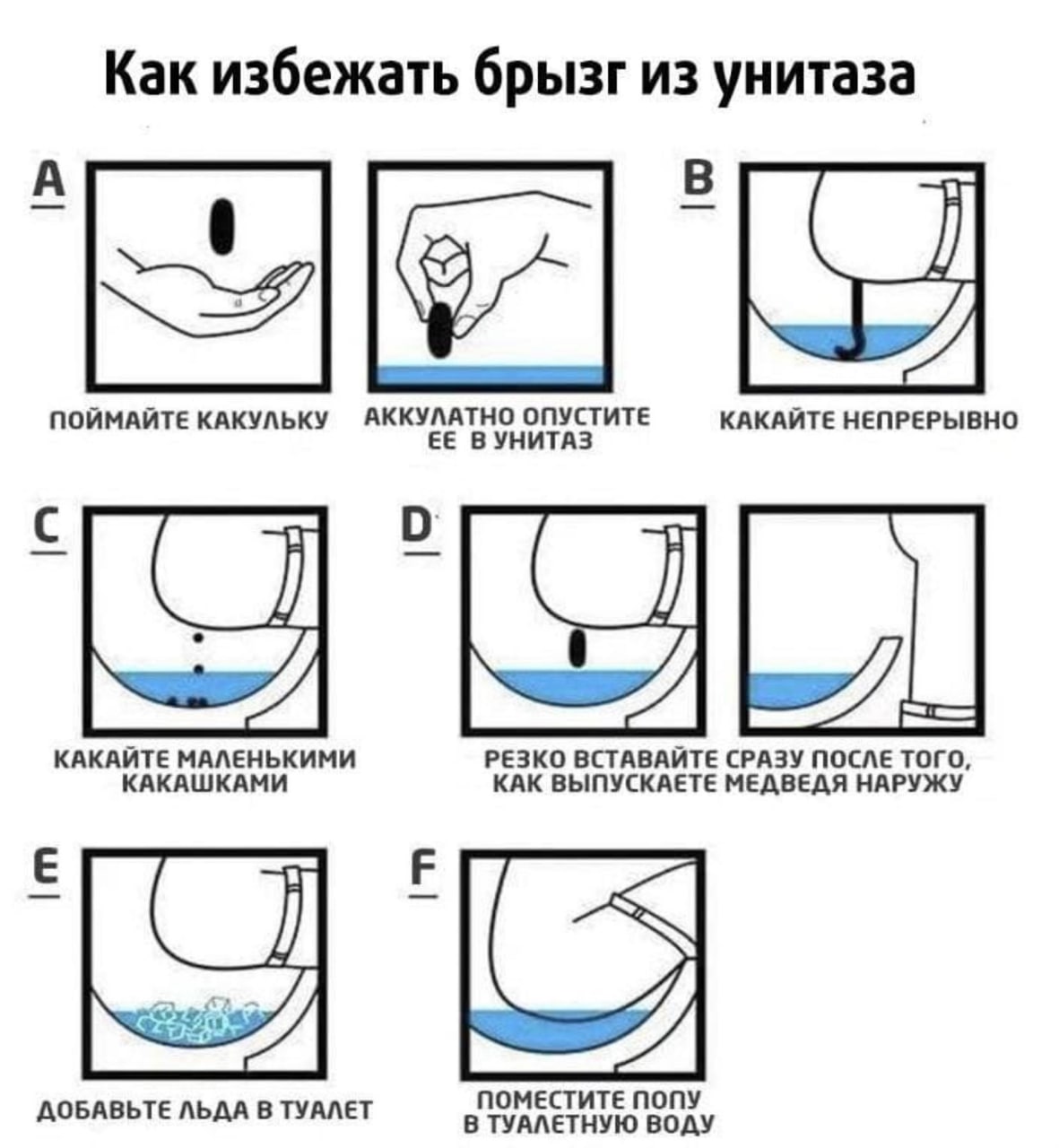 Как избежать брызг из унитаза

A

ПОЙМАЙТЕ КАКУЛЬКУ

АККУЛАТНО ОПУСТИТЕ ЕЕ В УНИТАЗ

B

КАКАЙТЕ НЕПРЕРЫВНО

C

КАКАЙТЕ МАЛЕНЬКИМИ КАКАШКАМИ

D

РЕЗКО ВСТАВАЙТЕ СРАЗУ ПОСЛЕ ТОГО, КАК ВЫПУСКАЕТЕ МЕДВЕДЯ НАРУЖУ

E

ДОБАВЬТЕ ЛЬДА В ТУАЛЕТ

F

ПОМЕСТИТЕ ПОПУ В ТУАЛЕТНУЮ ВОДУ