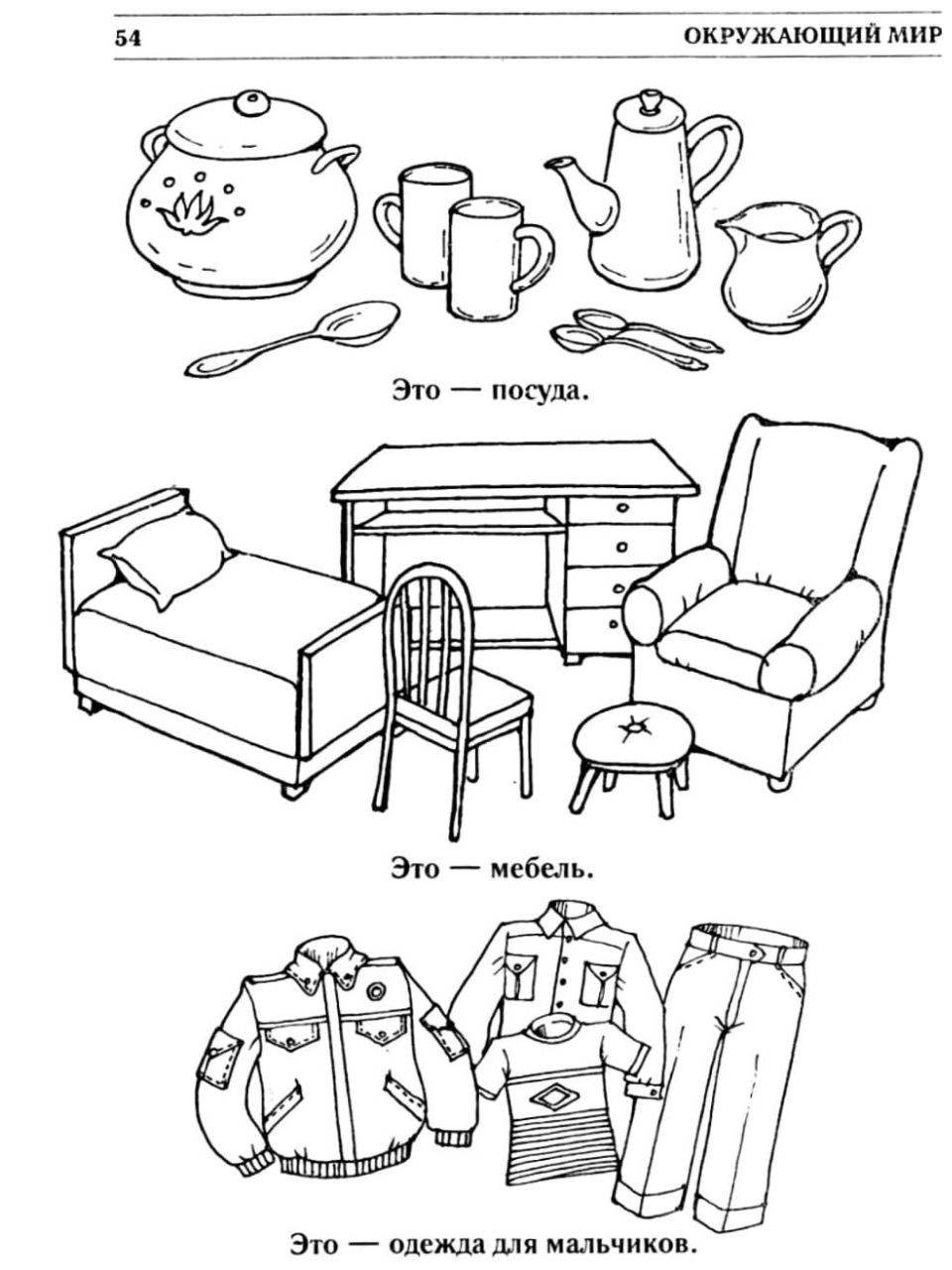 54 ОКРУЖАЮЩИЙ МИР

Это — посуда.

Это — мебель.

Это — одежда для мальчиков.