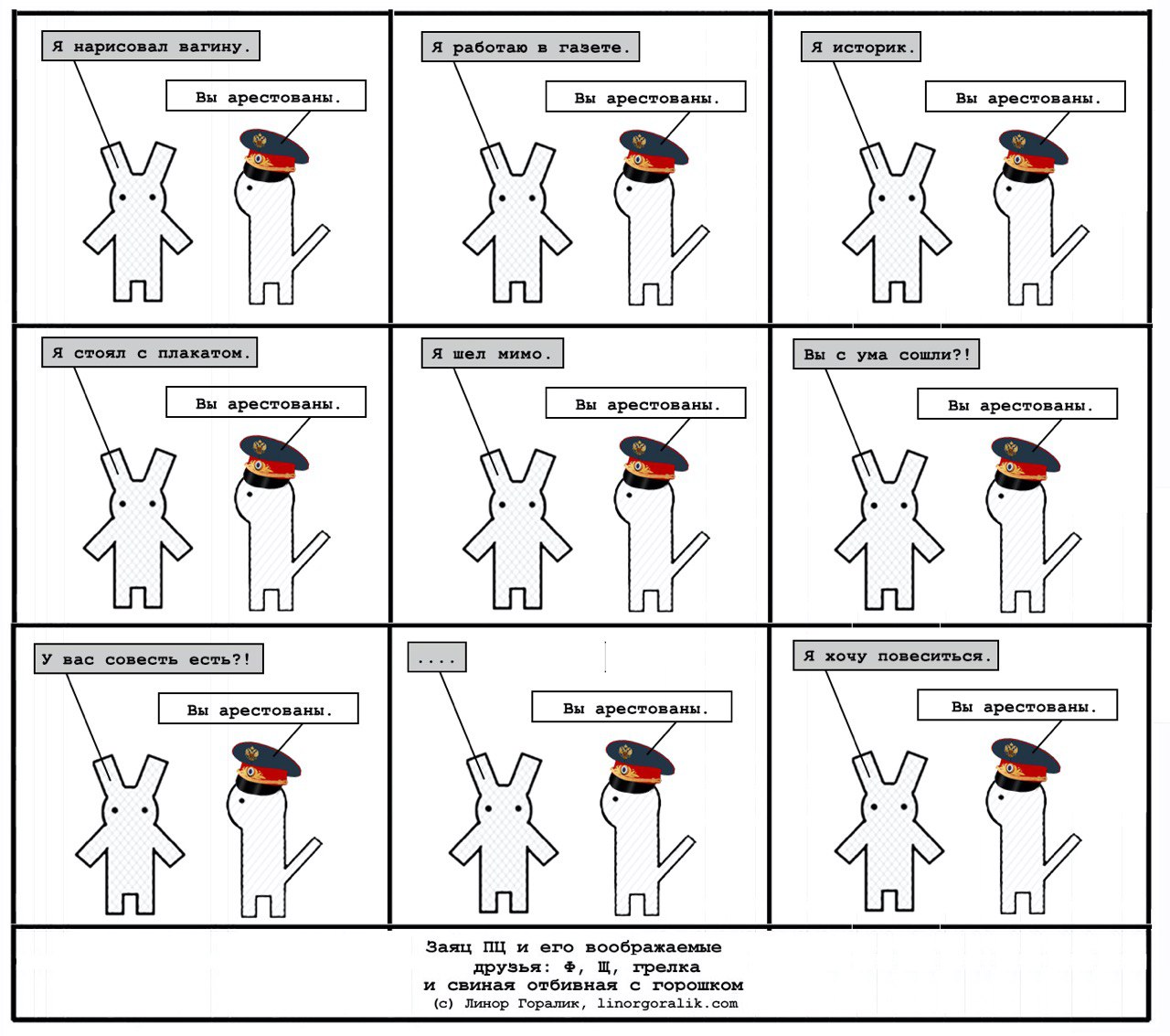 Я нарисовал вагину.

Вы арестованы.

Я работаю в газете.

Вы арестованы.

Я историк.

Вы арестованы.

Я стоял с плакатом.

Вы арестованы.

Я шел мимо.

Вы арестованы.

Вы с ума сошли?!

Вы арестованы.

У вас совесть есть?!

Вы арестованы.

....

Вы арестованы.

Я хочу повеситься.

Вы арестованы.

Заяц ПЦ и его воображаемые друзья: Ф, Щ, грелка и свиная отбивная с горошком
(c) Линор Горалик, linorgoralik.com