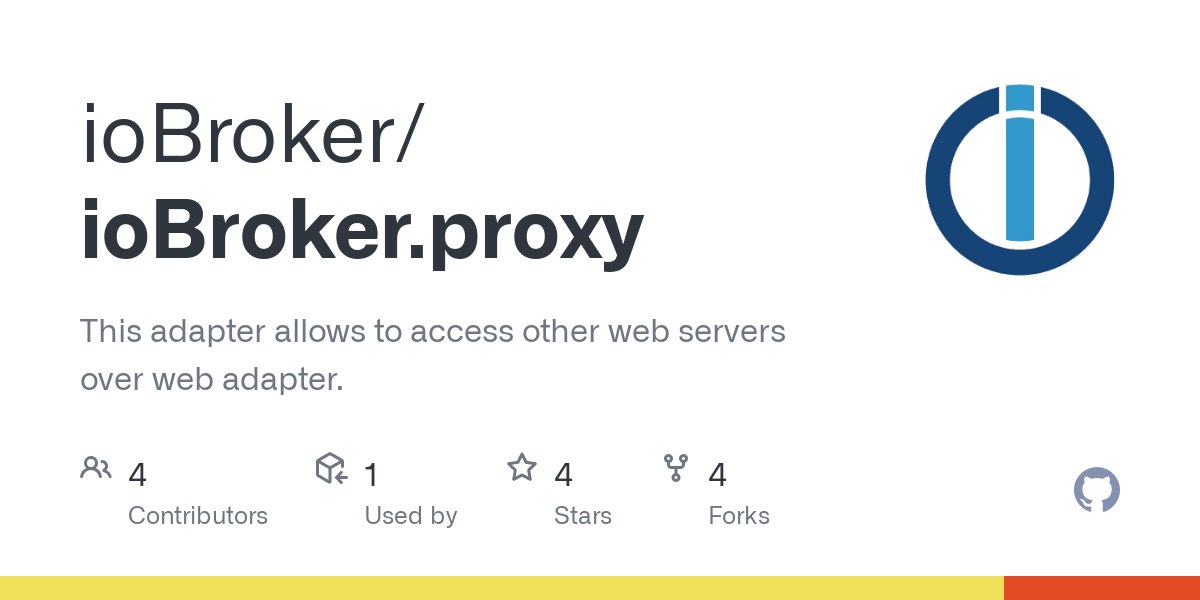 ioBroker/
ioBroker.proxy

This adapter allows to access other web servers over web adapter.

4
Contributors

1
Used by

4
Stars

4
Forks