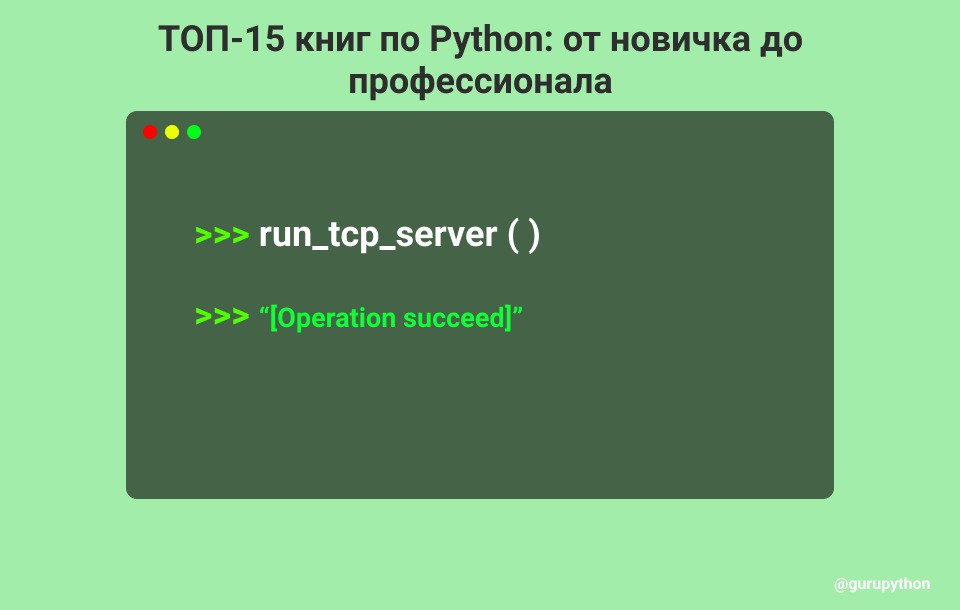 ТОП-15 книг по Python: от новичка до профессионала

>>> run_tcp_server ( )

>>> "[Operation succeed]"

@gurupython