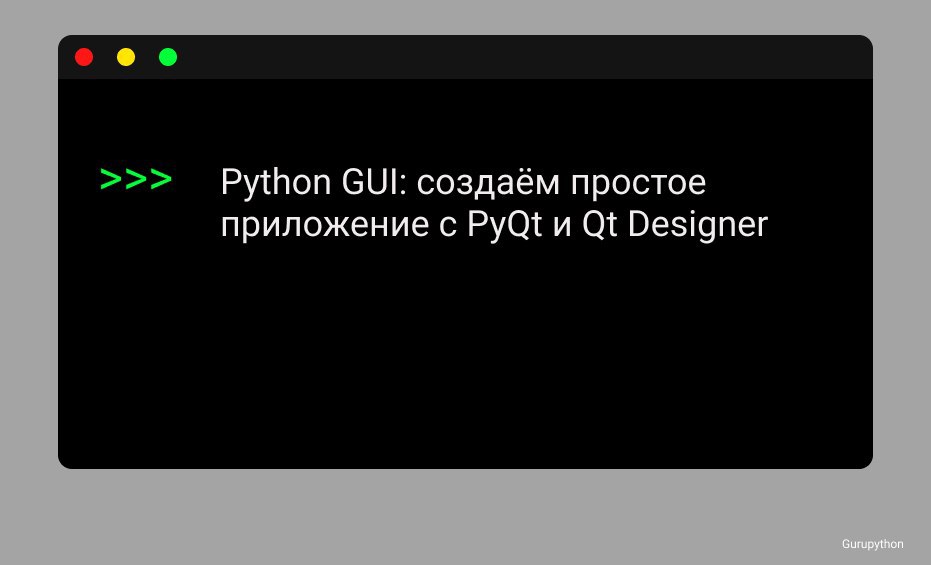 >>> Python GUI: создаём простое приложение с PyQt и Qt Designer

Gurupython