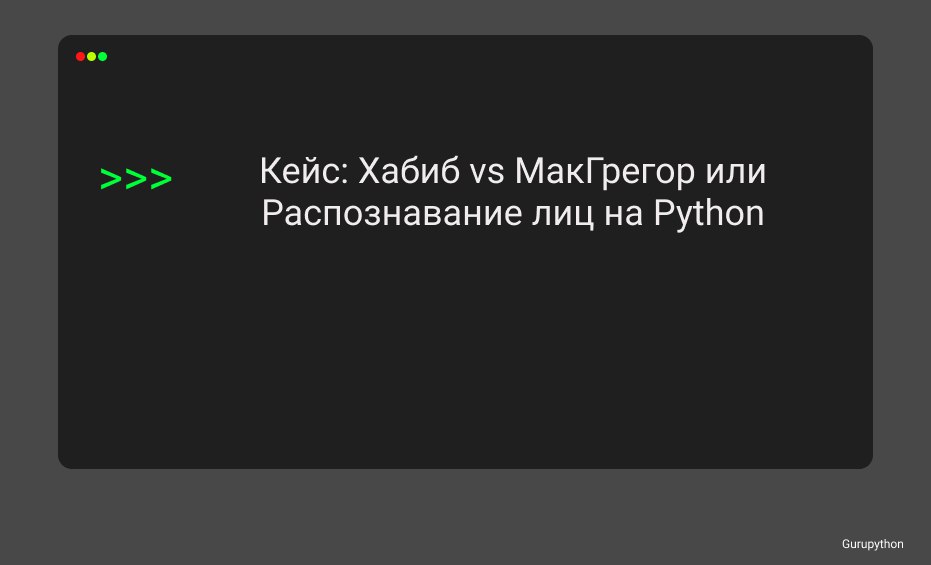 >>>

Кейс: Хабиб vs МакГрегор или Распознавание лиц на Python

Gurupython