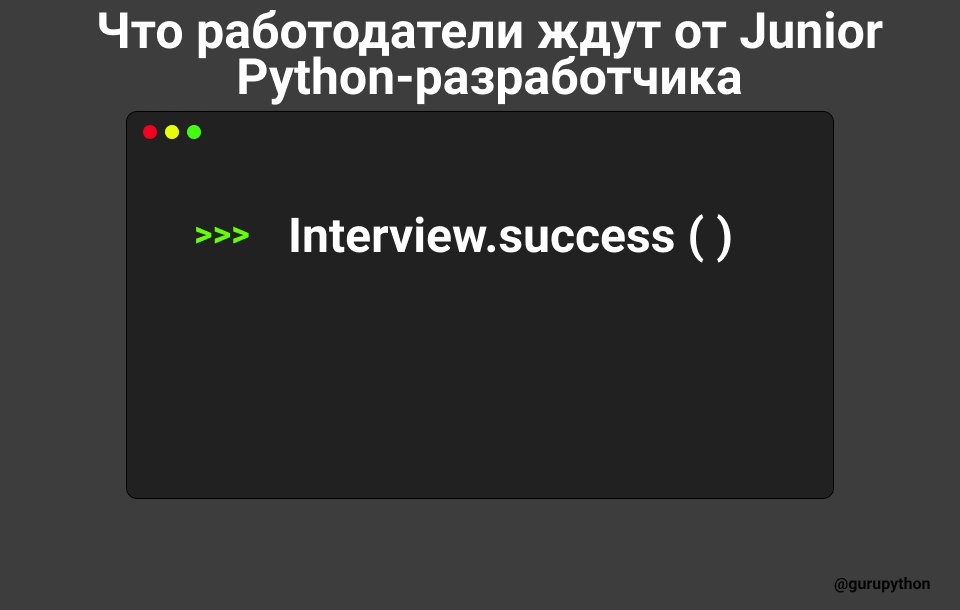 Что работодатели ждут от Junior Python-разработчика

>>> Interview.success ( )

@gurupython