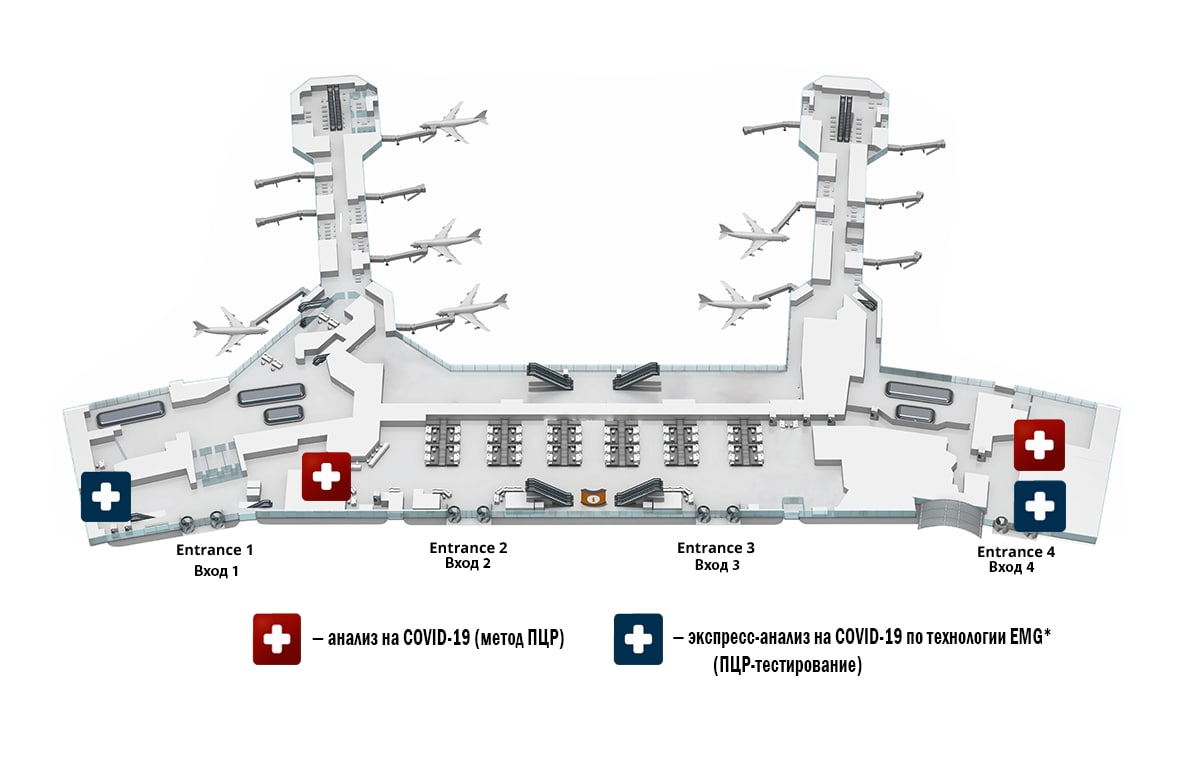 Entrance 1
Вход 1

Entrance 2
Вход 2

Entrance 3
Вход 3

Entrance 4
Вход 4

– анализ на COVID-19 (метод ПЦР)

– экспресс-анализ на COVID-19 по технологии EMG* (ПЦР-тестирование)