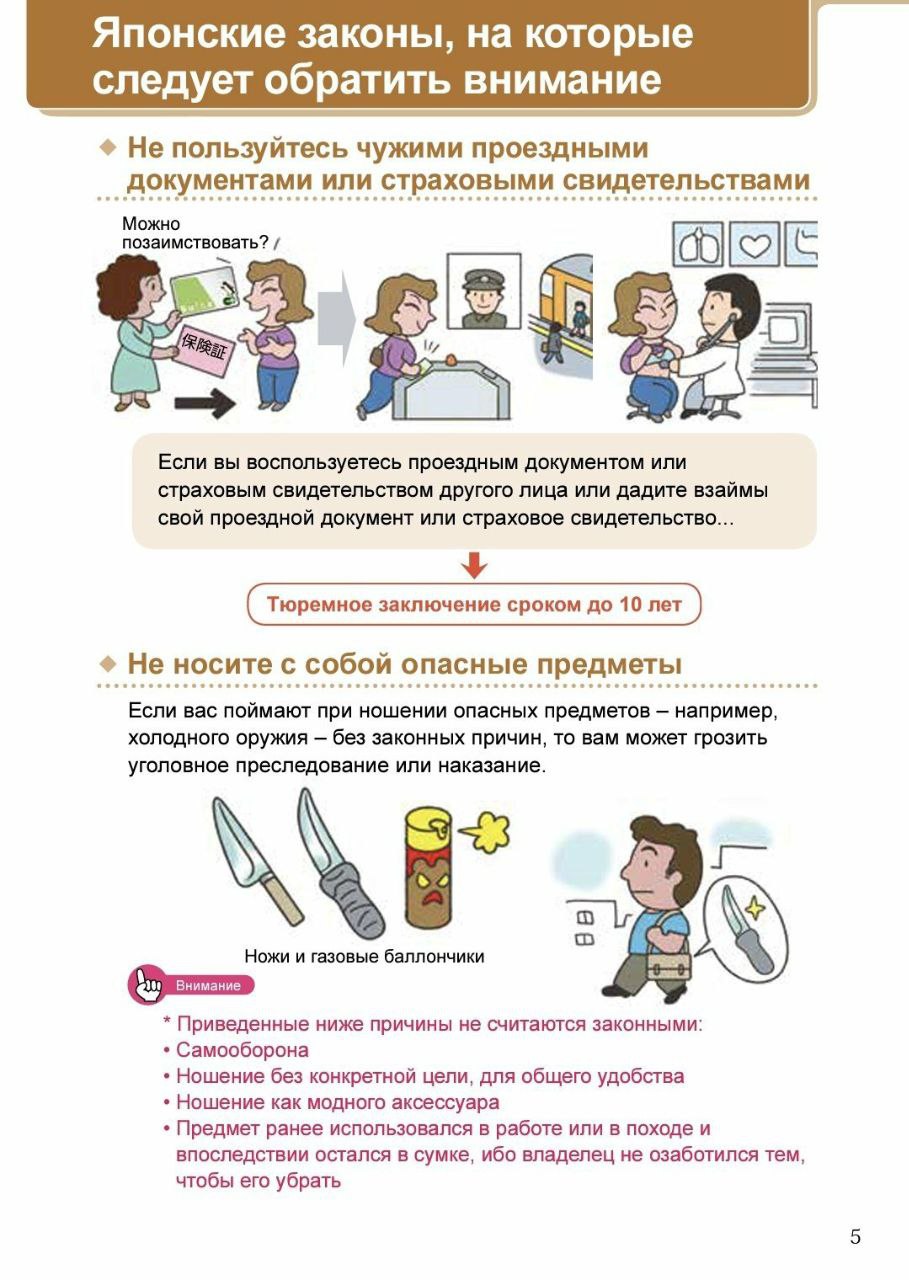 Японские законы, на которые следует обратить внимание

◆ Не пользуйтесь чужими проездными документами или страховыми свидетельствами

Можно позаимствовать?

保険証

Если вы воспользуетесь проездным документом или страховым свидетельством другого лица или дадите взаймы свой проездной документ или страховое свидетельство...

Тюремное заключение сроком до 10 лет

◆ Не носите с собой опасные предметы

Если вас поймают при ношении опасных предметов – например, холодного оружия – без законных причин, то вам может грозить уголовное преследование или наказание.

Ножи и газовые баллончики

Внимание

* Приведенные ниже причины не считаются законными:
• Самооборона
• Ношение без конкретной цели, для общего удобства
• Ношение как модного аксессуара
• Предмет ранее использовался в работе или в походе и впоследствии остался в сумке, ибо владелец не озаботился тем, чтобы его убрать

5