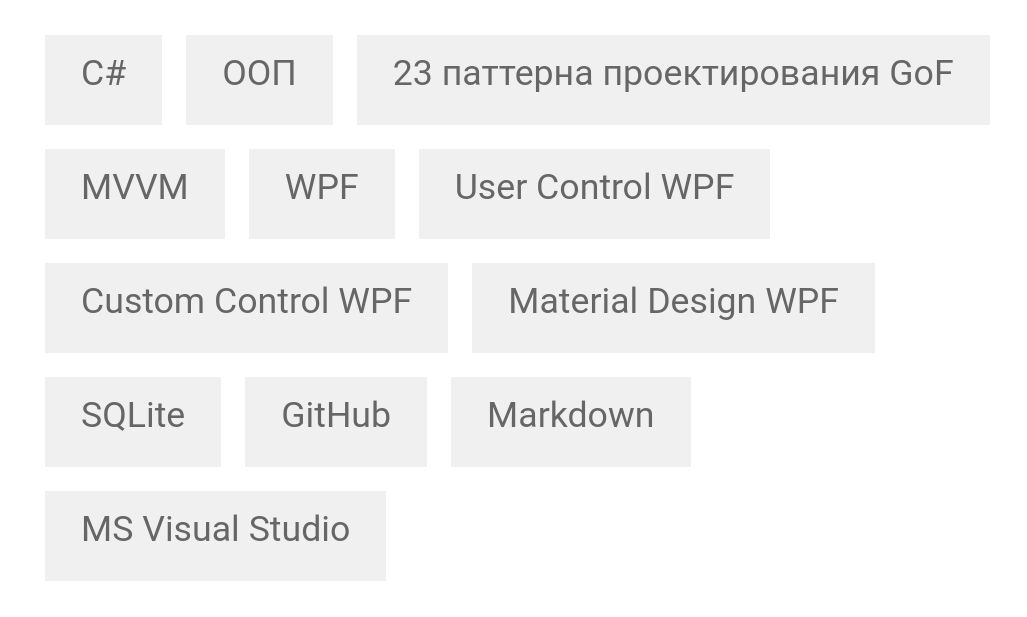 C#

ООП

23 паттерна проектирования GoF

MVVM

WPF

User Control WPF

Custom Control WPF

Material Design WPF

SQLite

GitHub

Markdown

MS Visual Studio