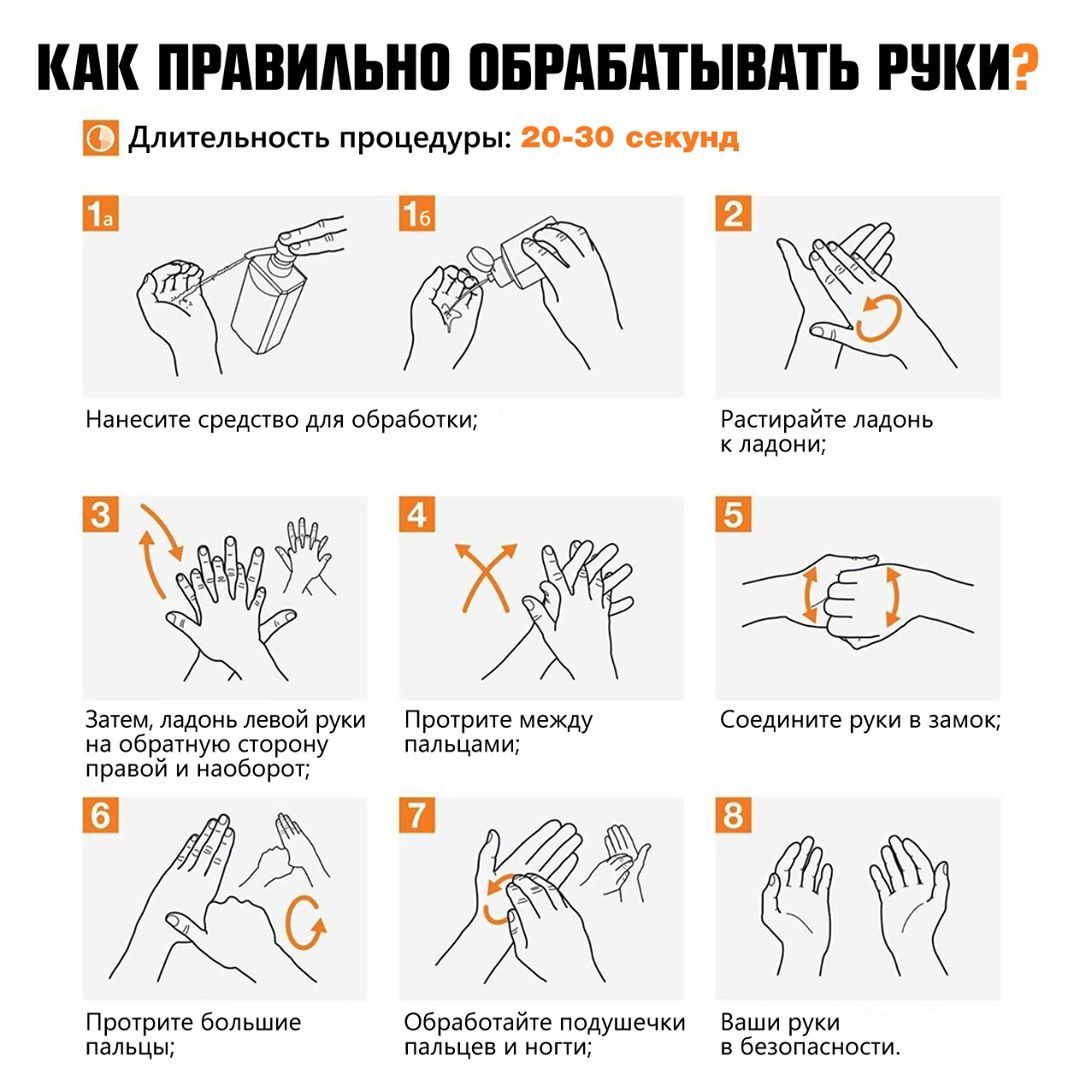 КАК ПРАВИЛЬНО ОБРАБАТЫВАТЬ РУКИ?

Длительность процедуры: 20-30 секунд

1а

1б

Нанесите средство для обработки;

2

Растирайте ладонь к ладони;

3

Затем, ладонь левой руки на обратную сторону правой и наоборот;

4

Протрите между пальцами;

5

Соедините руки в замок;

6

Протрите большие пальцы;

7

Обработайте подушечки пальцев и ногти;

8

Ваши руки в безопасности.