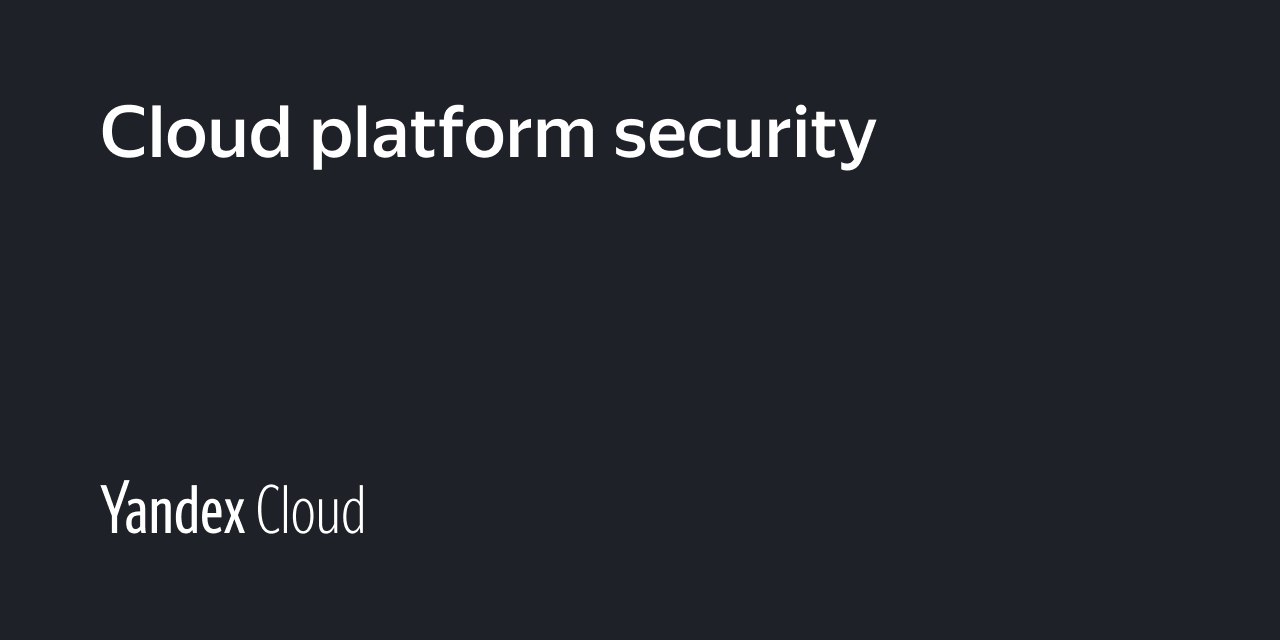 Cloud platform security

Yandex Cloud