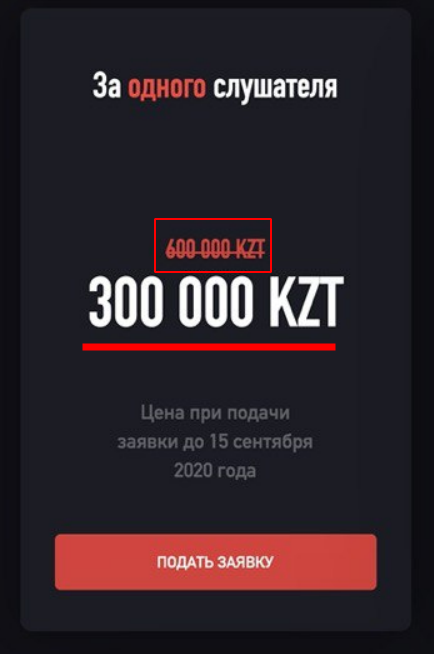 За одного слушателя

600 000 KZT

300 000 KZT

Цена при подачи заявки до 15 сентября 2020 года

ПОДАТЬ ЗАЯВКУ