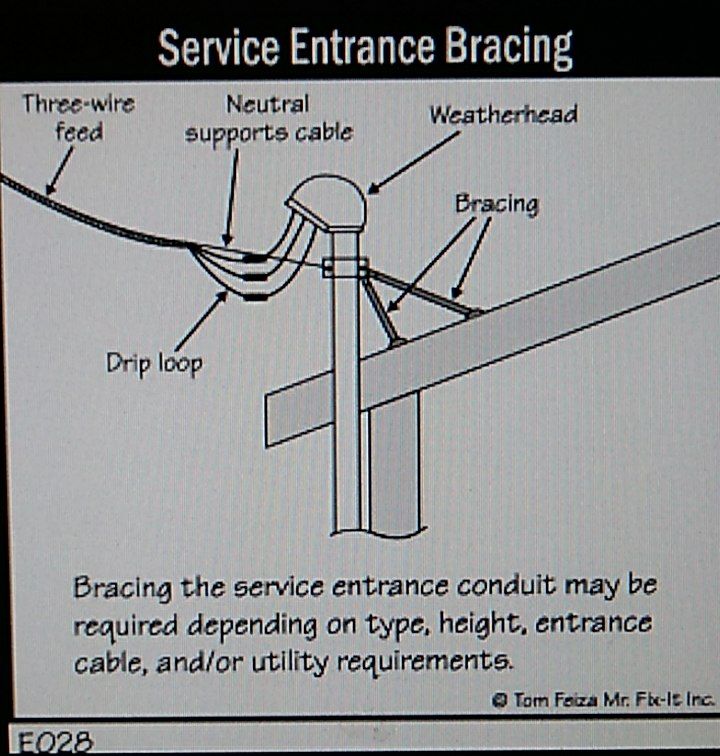 Service Entrance Bracing

Three-wire feed

Neutral supports cable

Weatherhead

Bracing

Drip loop

Bracing the service entrance conduit may be required depending on type, height, entrance cable, and/or utility requirements.

© Tom Feiza Mr. Fix-It Inc.

E028