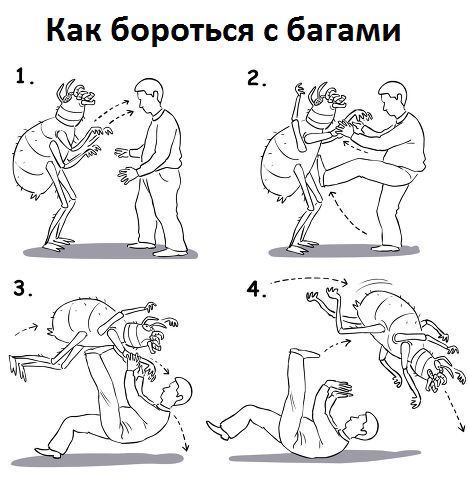 Как бороться с багами

1.

2.

3.

4.