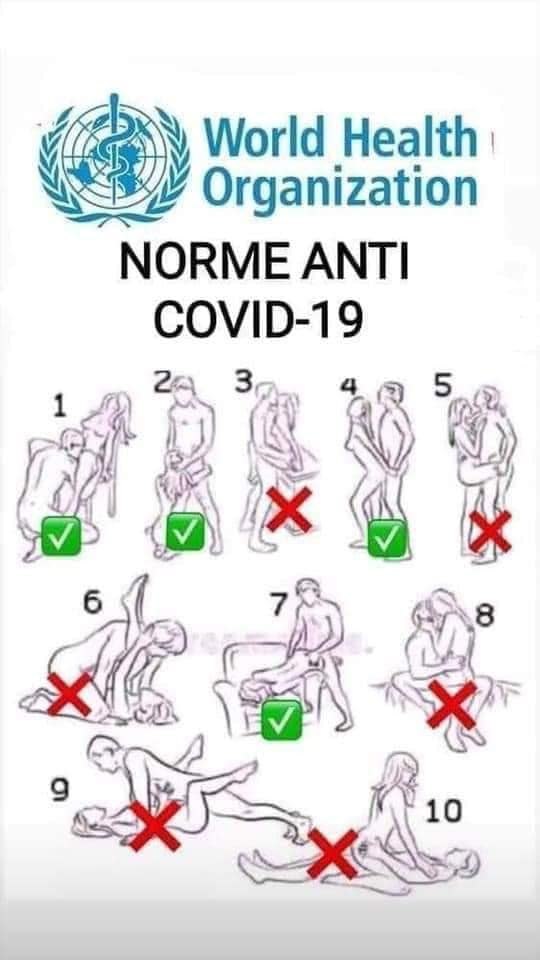 World Health Organization

NORME ANTI COVID-19

1

2

3

4

5

6

7

8

9

10