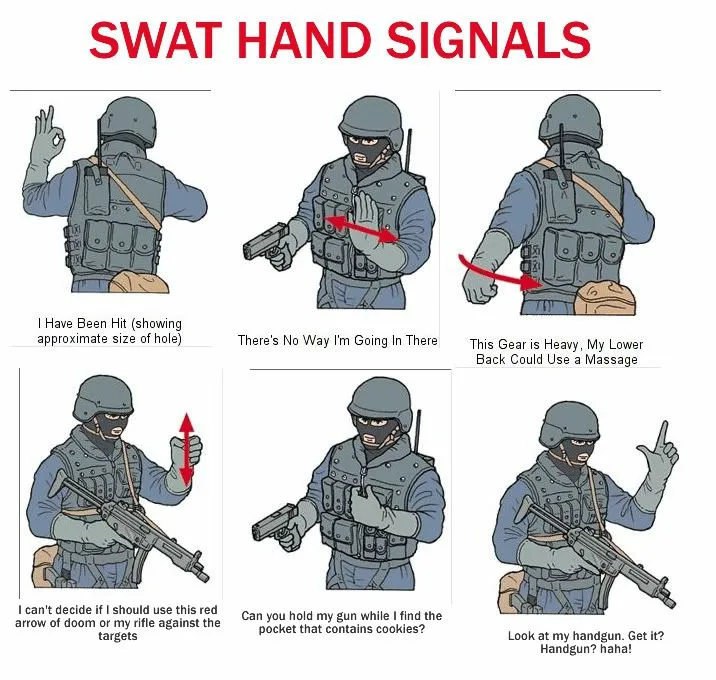 SWAT HAND SIGNALS

I Have Been Hit (showing approximate size of hole)

There's No Way I'm Going In There

This Gear is Heavy, My Lower Back Could Use a Massage

I can't decide if I should use this red arrow of doom or my rifle against the targets

Can you hold my gun while I find the pocket that contains cookies?

Look at my handgun. Get it? Handgun? haha!