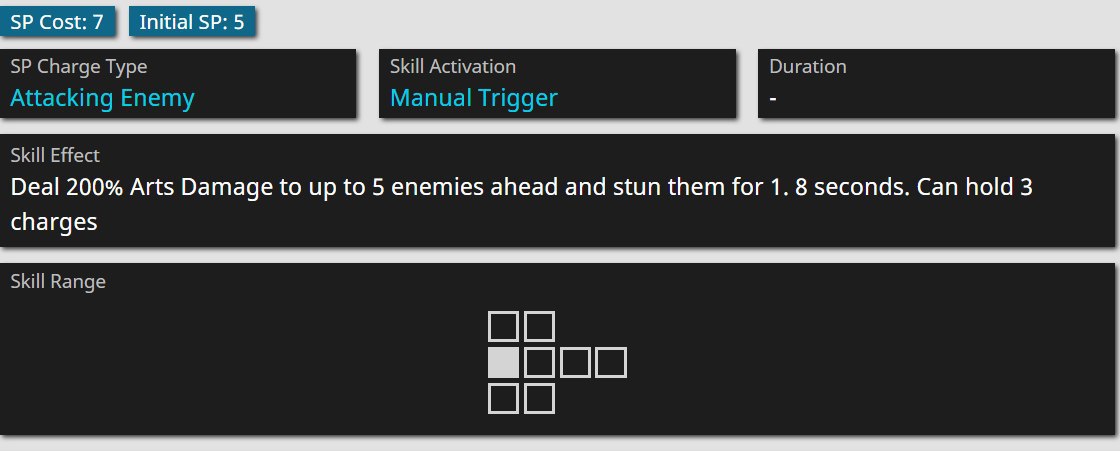 SP Cost: 7 Initial SP: 5

SP Charge Type
Attacking Enemy

Skill Activation
Manual Trigger

Duration
-

Skill Effect
Deal 200% Arts Damage to up to 5 enemies ahead and stun them for 1. 8 seconds. Can hold 3 charges

Skill Range